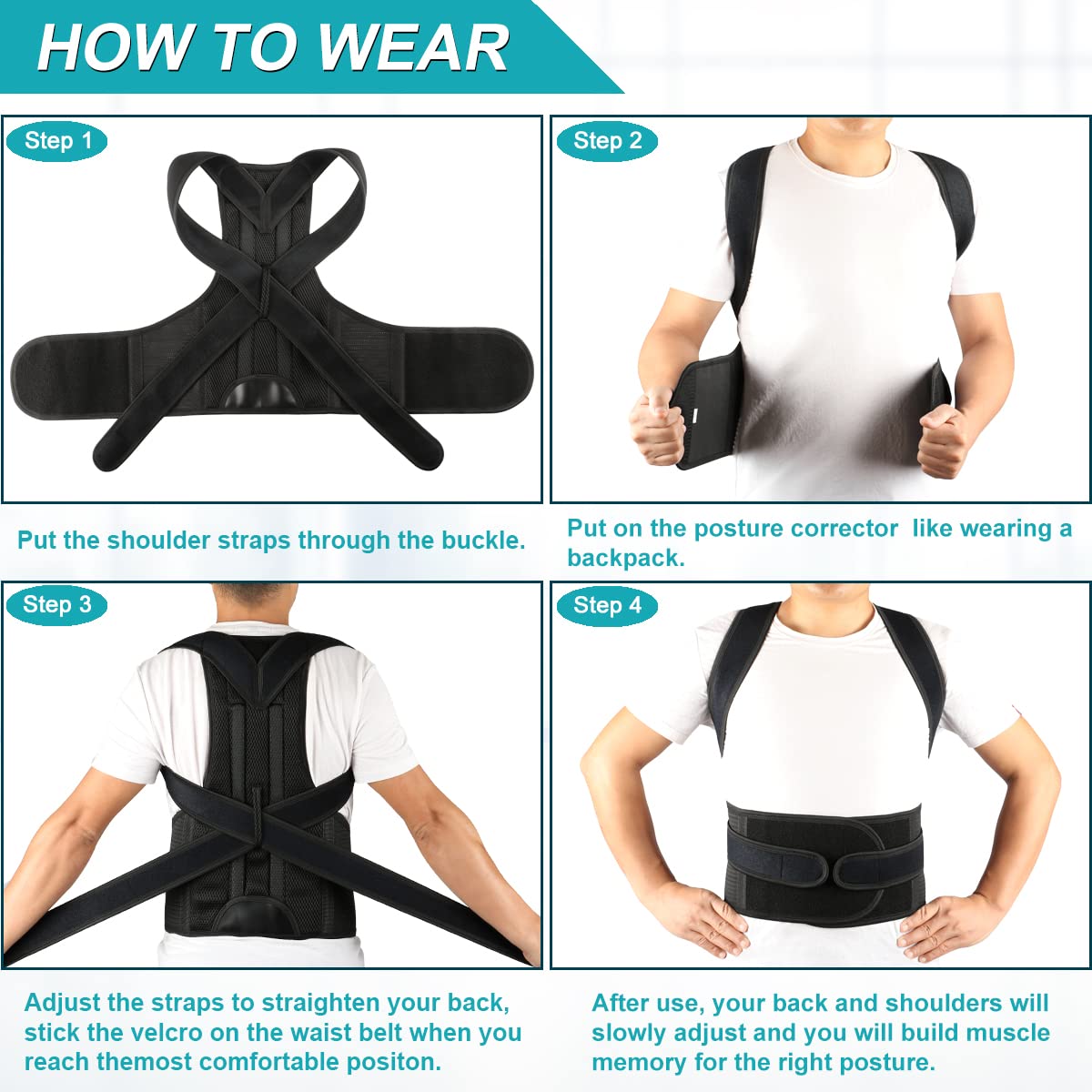 HOW TO WEAR

Step 1

Put the shoulder straps through the buckle.

Step 2

Put on the posture corrector  like wearing a backpack.

Step 3

Adjust the straps to straighten your back, stick the velcro on the waist belt when you reach themost comfortable positon.

Step 4

After use, your back and shoulders will slowly adjust and you will build muscle memory for the right posture.