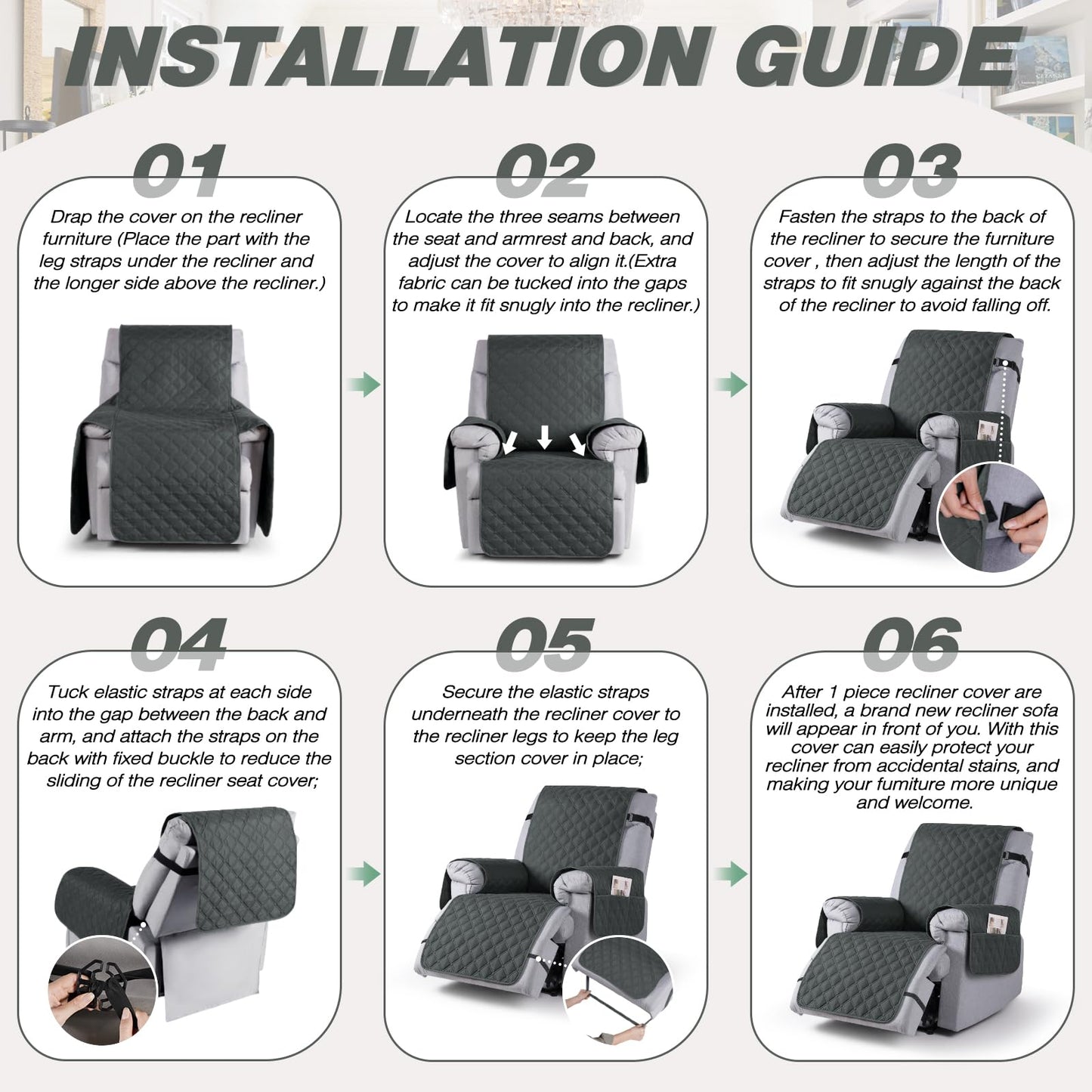 INSTALLATION GUIDE

01

Drap the cover on the recliner furniture (Place the part with the leg straps under the recliner and the longer side above the recliner.)

02

Locate the three seams between the seat and armrest and back, and adjust the cover to align it.(Extra fabric can be tucked into the gaps to make it fit snugly into the recliner.)

03

Fasten the straps to the back of the recliner to secure the furniture cover , then adjust the length of the straps to fit snugly against the back of the recliner to avoid falling off.

04

Tuck elastic straps at each side into the gap between the back and arm, and attach the straps on the back with fixed buckle to reduce the sliding of the recliner seat cover;

05

Secure the elastic straps underneath the recliner cover to the recliner legs to keep the leg section cover in place;

06

After 1 piece recliner cover are installed, a brand new recliner sofa will appear in front of you. With this cover can easily protect your recliner from accidental stains, and making your furniture more unique and welcome.