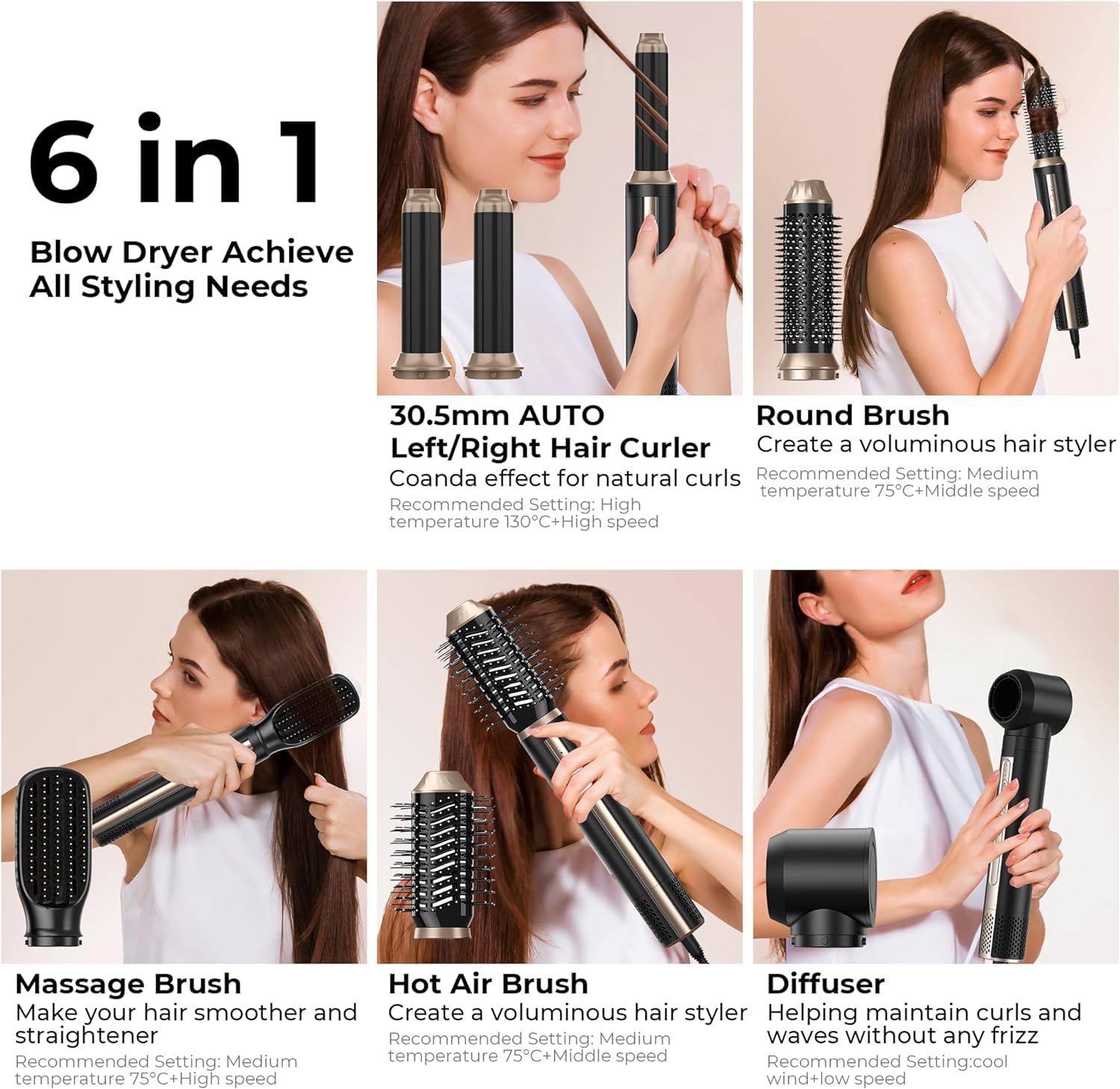 6 in 1

Blow Dryer Achieve All Styling Needs

30.5mm AUTO Left/Right Hair Curler
Coanda effect for natural curls
Recommended Setting: High temperature 130°C+High speed

Round Brush
Create a voluminous hair styler
Recommended Setting: Medium temperature 75°C+Middle speed

Massage Brush
Make your hair smoother and straightener
Recommended Setting: Medium temperature 75°C+High speed

Hot Air Brush
Create a voluminous hair styler
Recommended Setting: Medium temperature 75°C+Middle speed

Diffuser
Helping maintain curls and waves without any frizz
Recommended Setting:cool wind+low speed