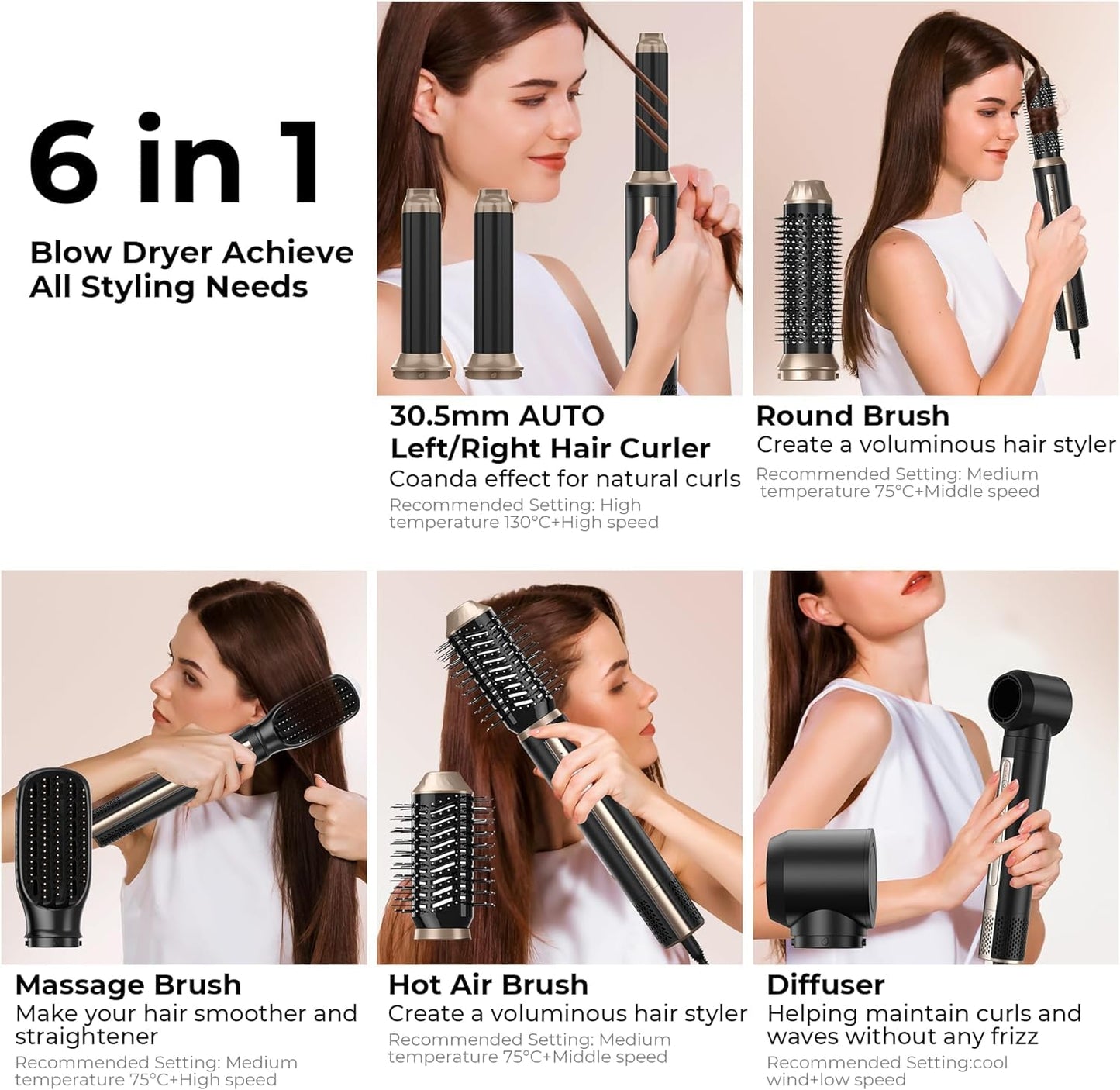 6 in 1

Blow Dryer Achieve All Styling Needs

30.5mm AUTO Left/Right Hair Curler
Coanda effect for natural curls
Recommended Setting: High temperature 130°C+High speed

Round Brush
Create a voluminous hair styler
Recommended Setting: Medium temperature 75°C+Middle speed

Massage Brush
Make your hair smoother and straightener
Recommended Setting: Medium temperature 75°C+High speed

Hot Air Brush
Create a voluminous hair styler
Recommended Setting: Medium temperature 75°C+Middle speed

Diffuser
Helping maintain curls and waves without any frizz
Recommended Setting:cool wind+low speed