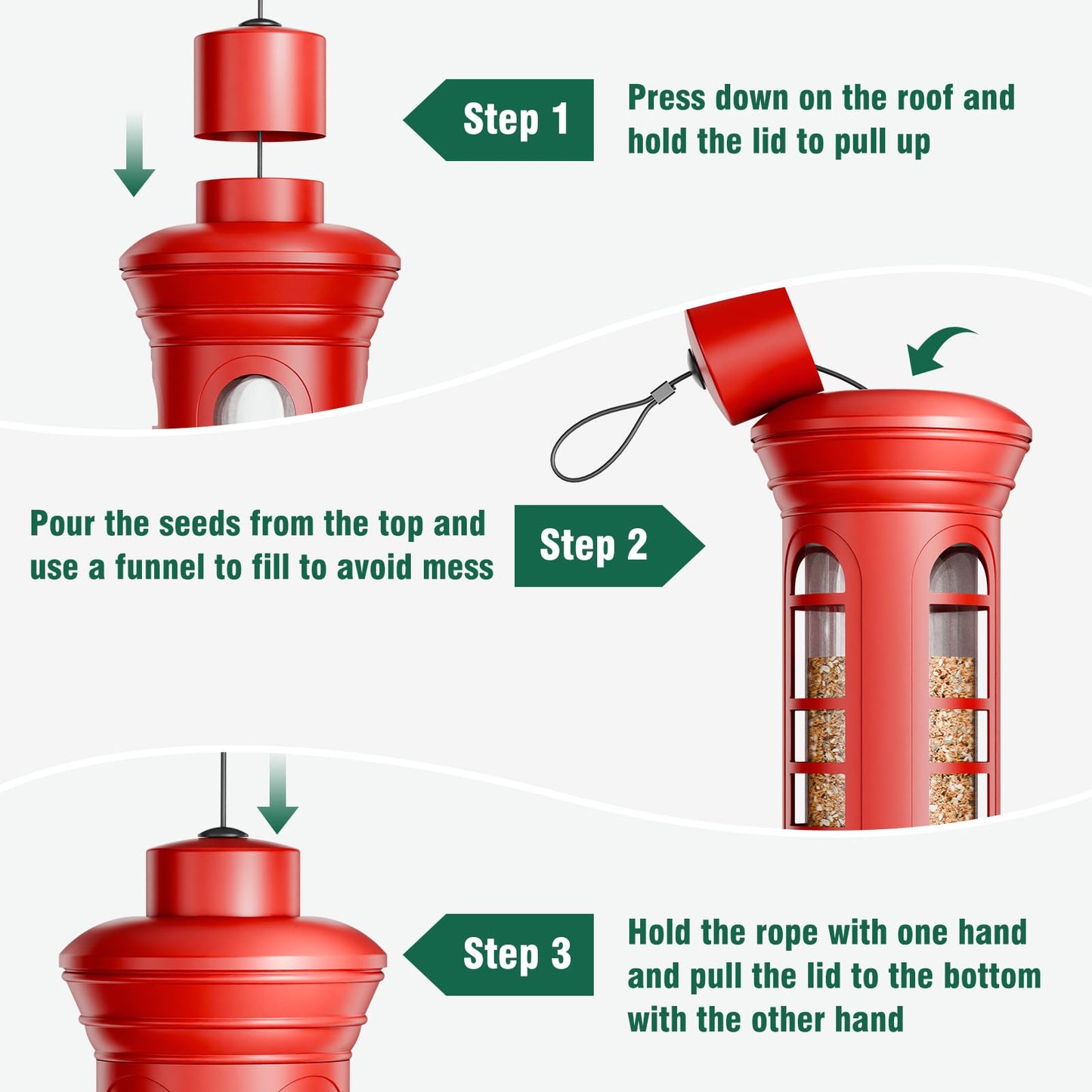 Step 1

Press down on the roof and hold the lid to pull up

Pour the seeds from the top and use a funnel to fill to avoid mess

Step 2

Step 3

Hold the rope with one hand and pull the lid to the bottom with the other hand