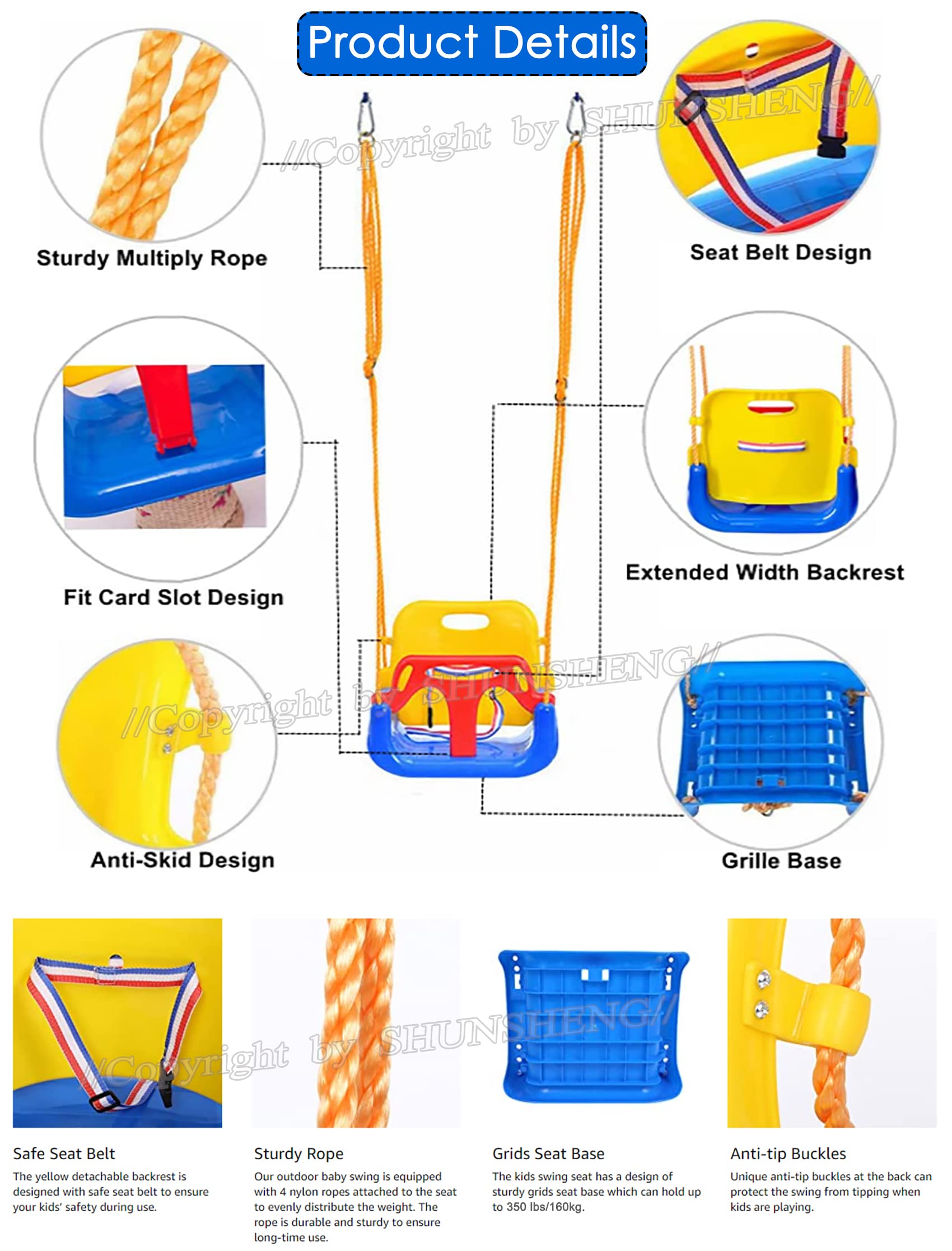 Product Details

//Copyright by SHUNSHENG//

Sturdy Multiply Rope

Seat Belt Design

Fit Card Slot Design

Extended Width Backrest

//Copyright by SHUNSHENG//

Anti-Skid Design

Grille Base

//Copyright by SHUNSHENG//

Safe Seat Belt
The yellow detachable backrest is designed with safe seat belt to ensure your kids' safety during use.

Sturdy Rope
Our outdoor baby swing is equipped with 4 nylon ropes attached to the seat to evenly distribute the weight. The rope is durable and sturdy to ensure long-time use.

Grids Seat Base
The kids swing seat has a design of sturdy grids seat base which can hold up to 350 lbs/160kg.

Anti-tip Buckles
Unique anti-tip buckles at the back can protect the swing from tipping when kids are playing.