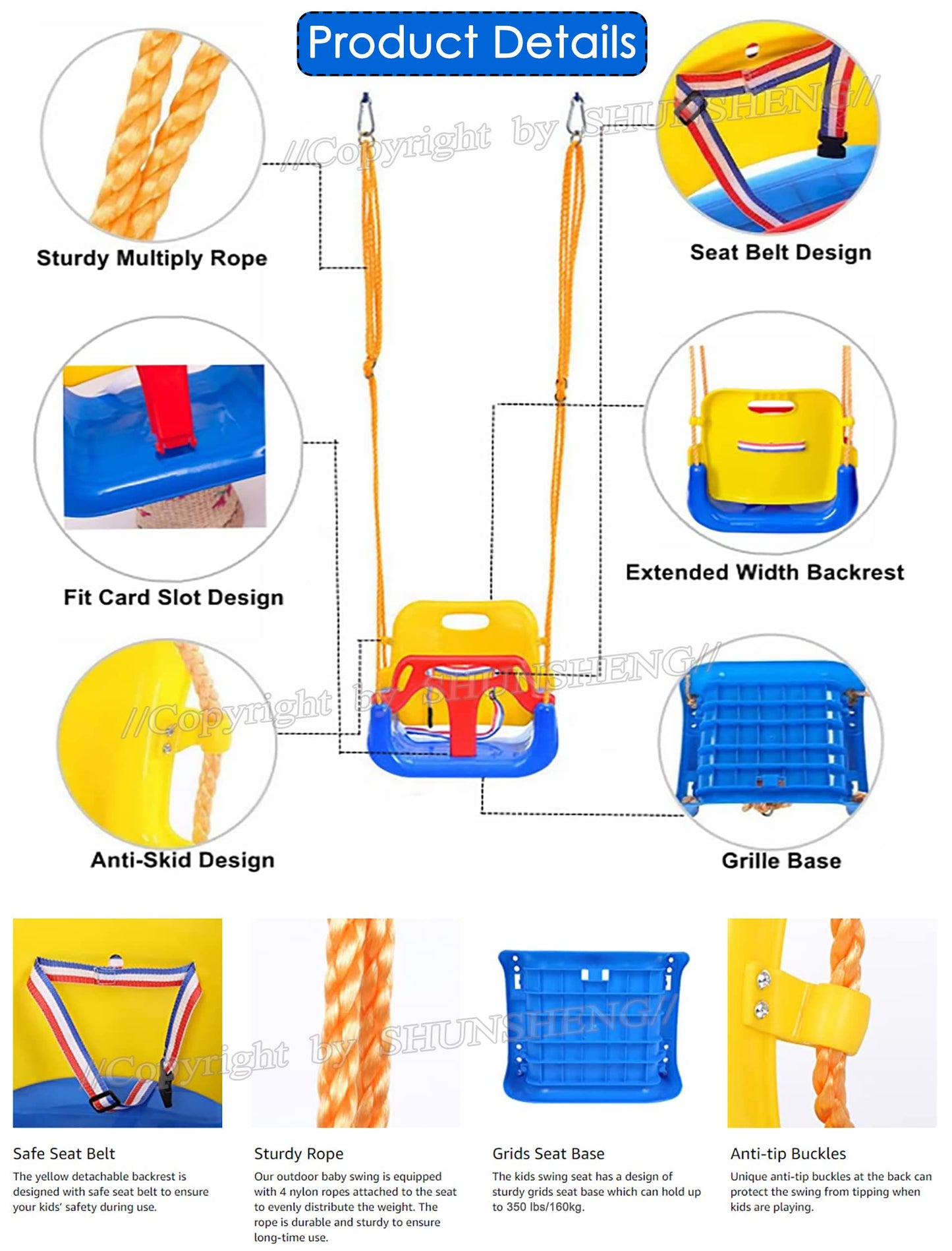 Product Details

//Copyright by SHUNSHENG//

Sturdy Multiply Rope

Seat Belt Design

Fit Card Slot Design

Extended Width Backrest

//Copyright by SHUNSHENG//

Anti-Skid Design

Grille Base

//Copyright by SHUNSHENG//

Safe Seat Belt
The yellow detachable backrest is designed with safe seat belt to ensure your kids' safety during use.

Sturdy Rope
Our outdoor baby swing is equipped with 4 nylon ropes attached to the seat to evenly distribute the weight. The rope is durable and sturdy to ensure long-time use.

Grids Seat Base
The kids swing seat has a design of sturdy grids seat base which can hold up to 350 lbs/160kg.

Anti-tip Buckles
Unique anti-tip buckles at the back can protect the swing from tipping when kids are playing.