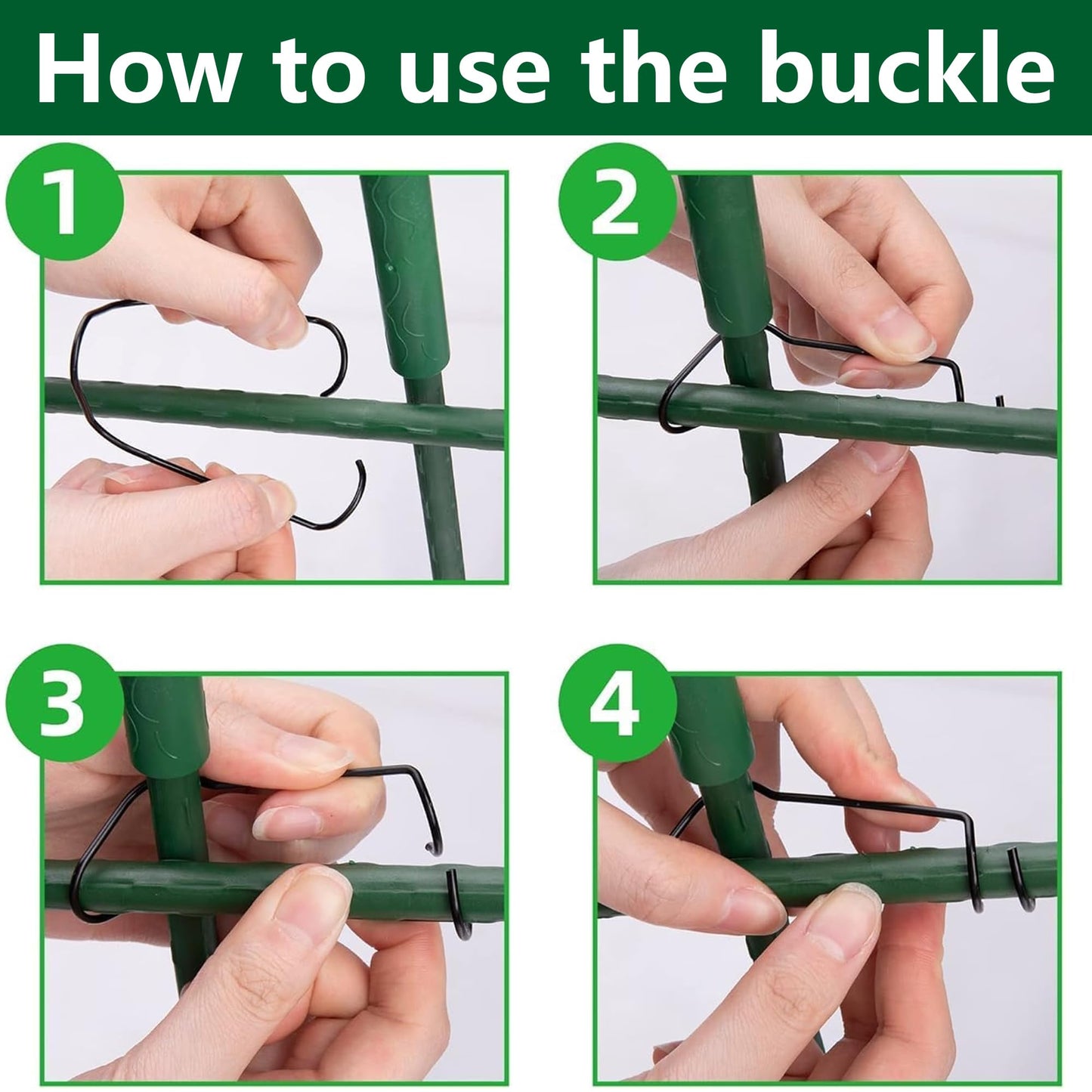 How to use the buckle

1

2

3

4