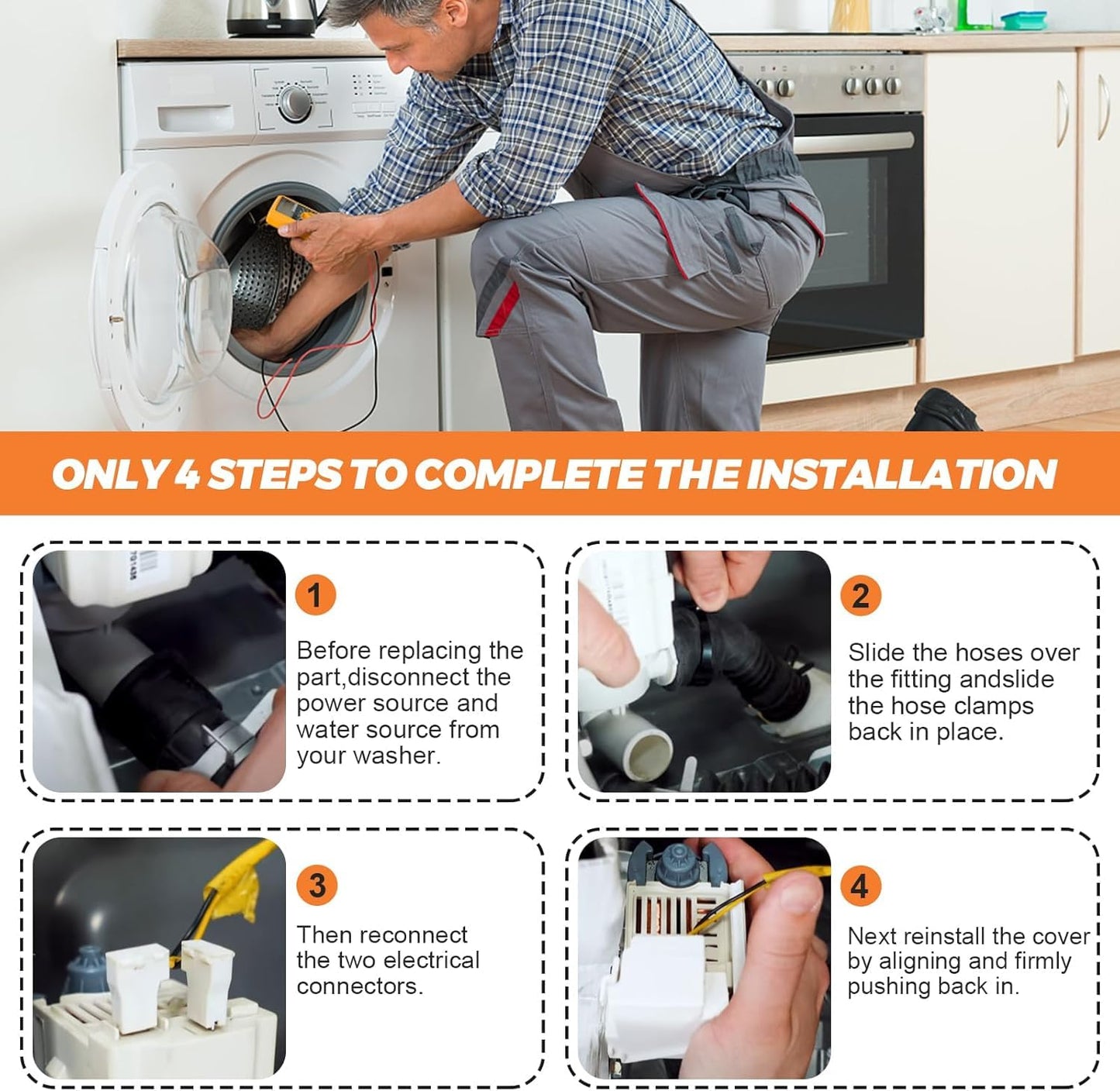 ONLY 4 STEPS TO COMPLETE THE INSTALLATION

1

Before replacing the part,disconnect the power source and water source from your washer.

2

Slide the hoses over the fitting andslide the hose clamps back in place.

3

Then reconnect the two electrical connectors.

4

Next reinstall the cover by aligning and firmly pushing back in.