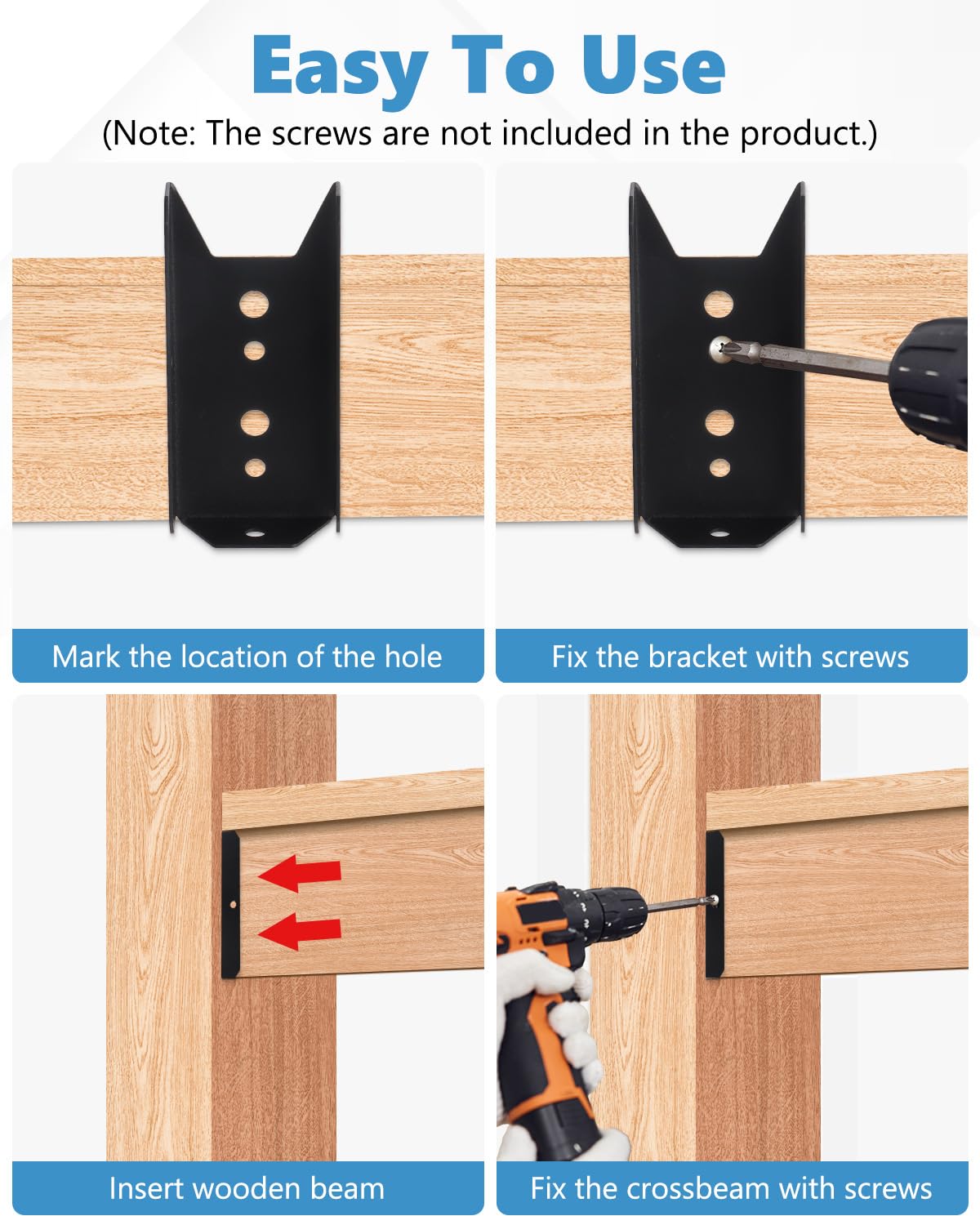 Easy To Use
(Note: The screws are not included in the product.)

Mark the location of the hole

Fix the bracket with screws

Insert wooden beam

Fix the crossbeam with screws