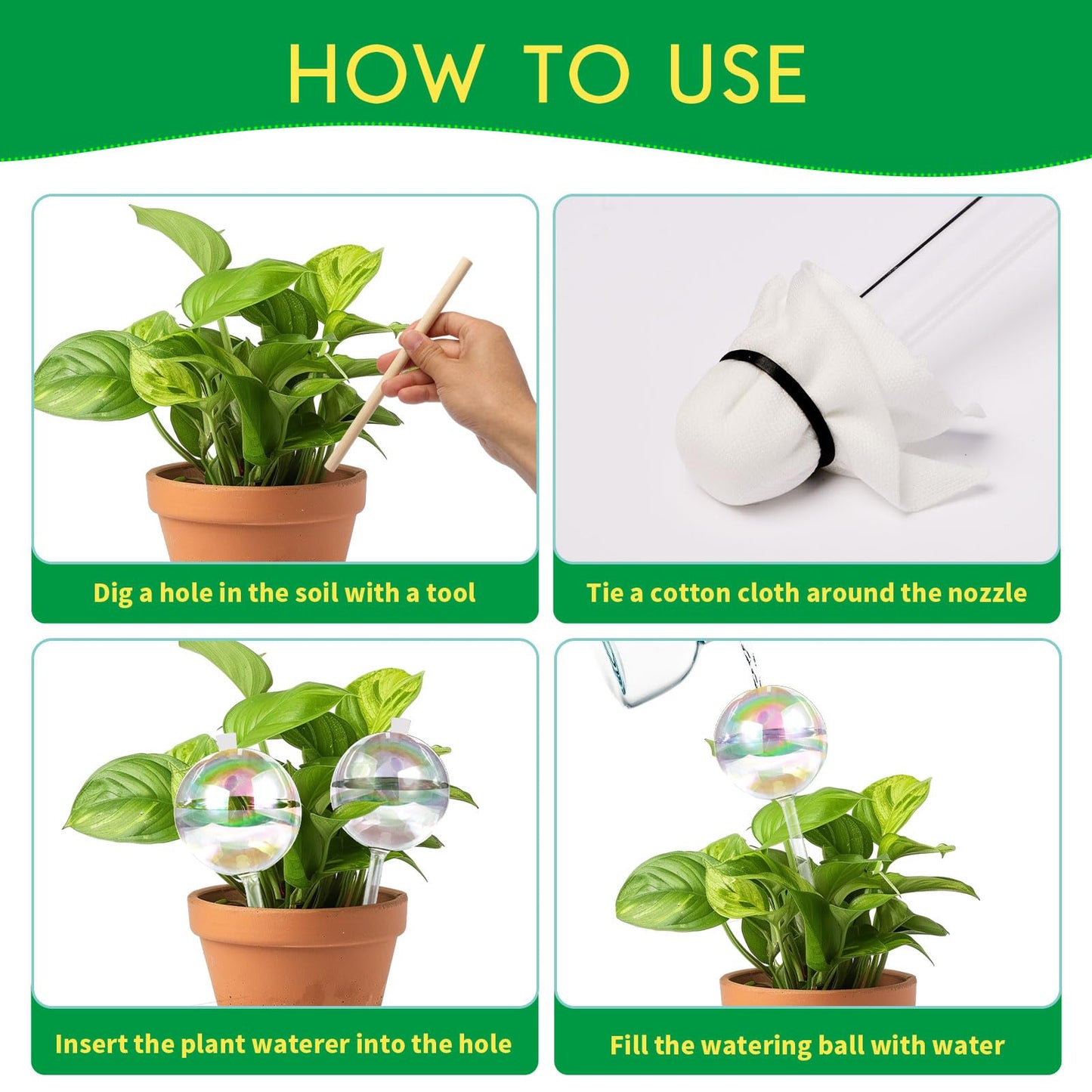 HOW TO USE

Dig a hole in the soil with a tool

Tie a cotton cloth around the nozzle

Insert the plant waterer into the hole

Fill the watering ball with water