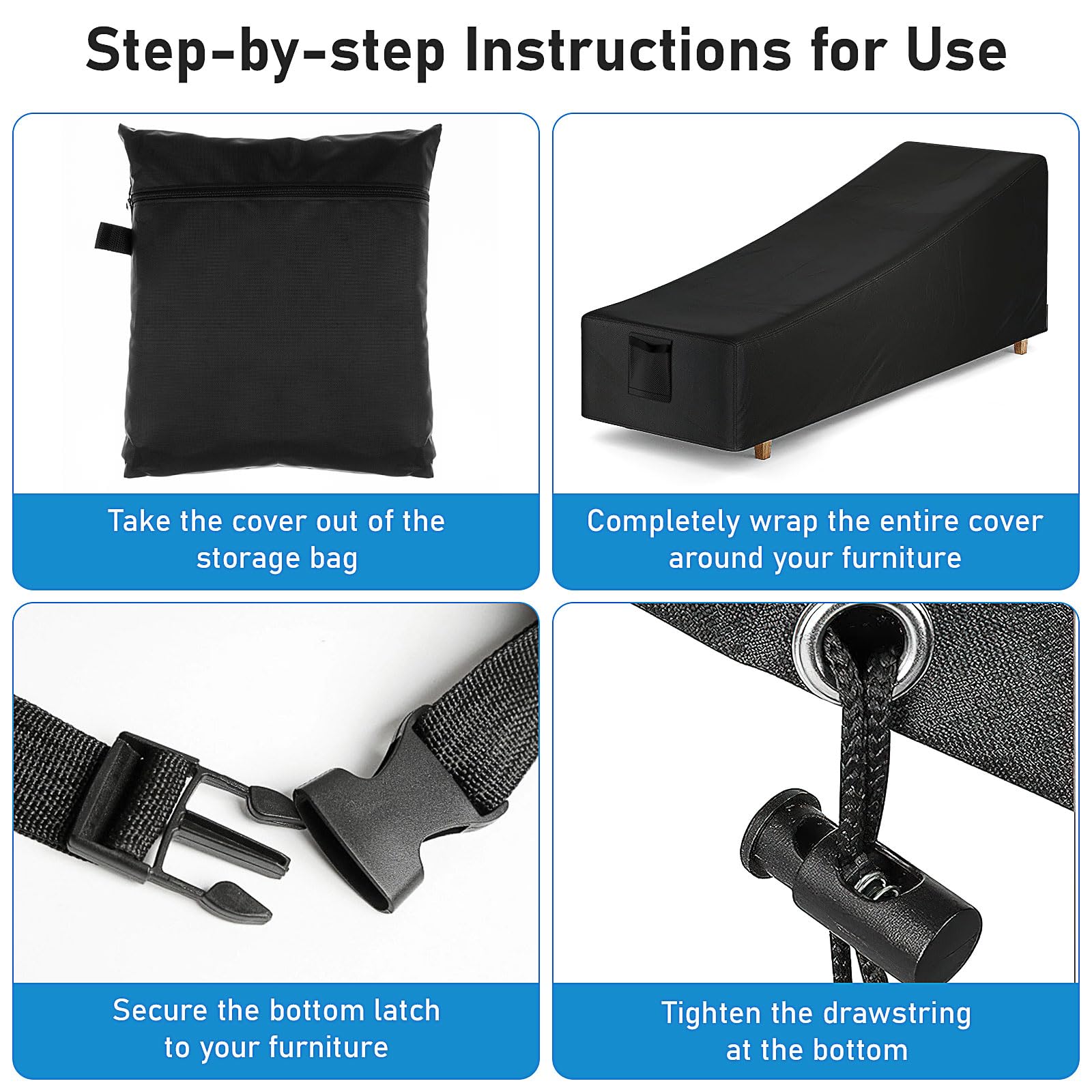 Step-by-step Instructions for Use

Take the cover out of the storage bag

Completely wrap the entire cover around your furniture

Secure the bottom latch to your furniture

Tighten the drawstring at the bottom