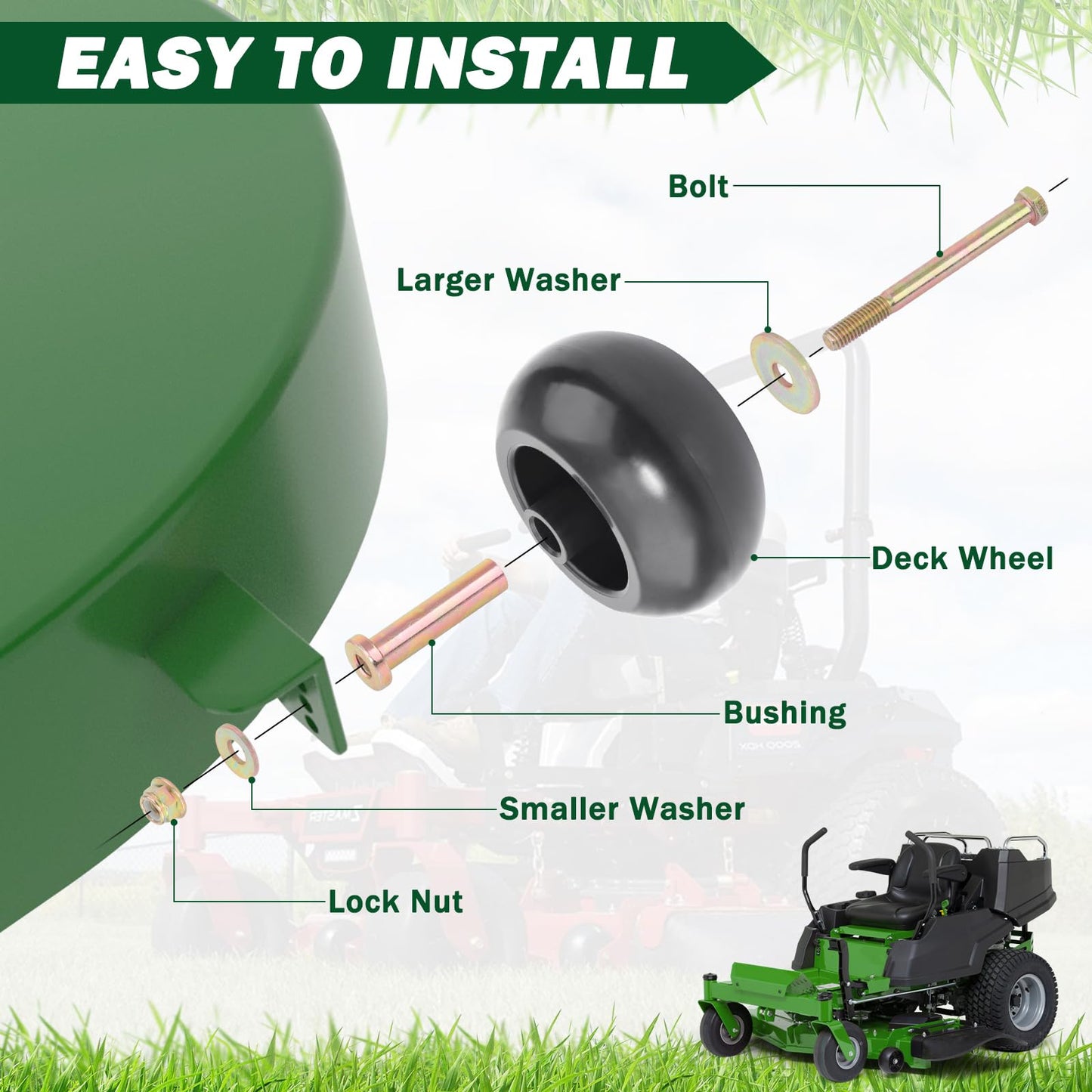 EASY TO INSTALL

Bolt

Larger Washer

Deck Wheel

Bushing

Smaller Washer

Lock Nut