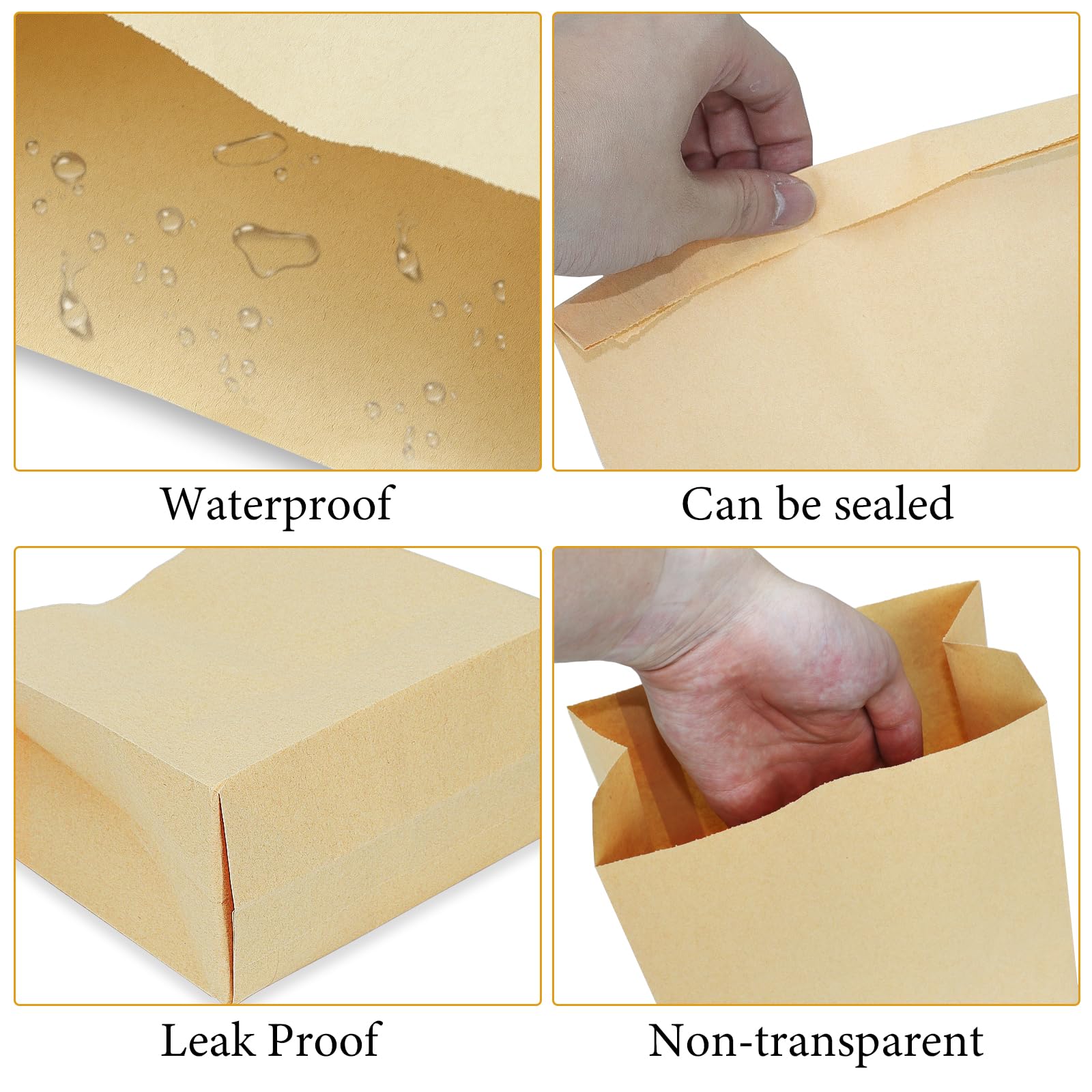 Waterproof

Can be sealed

Leak Proof

Non-transparent