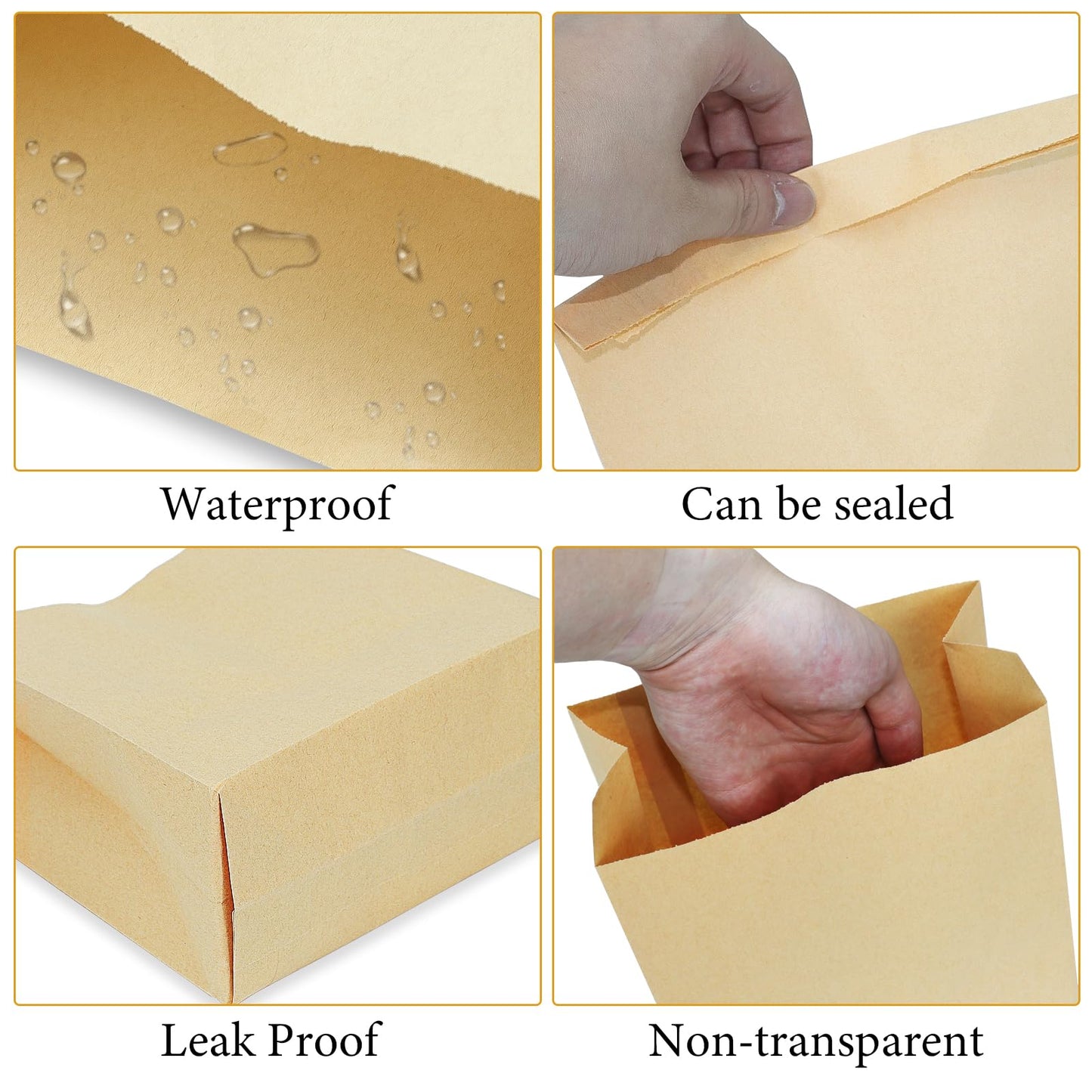 Waterproof

Can be sealed

Leak Proof

Non-transparent