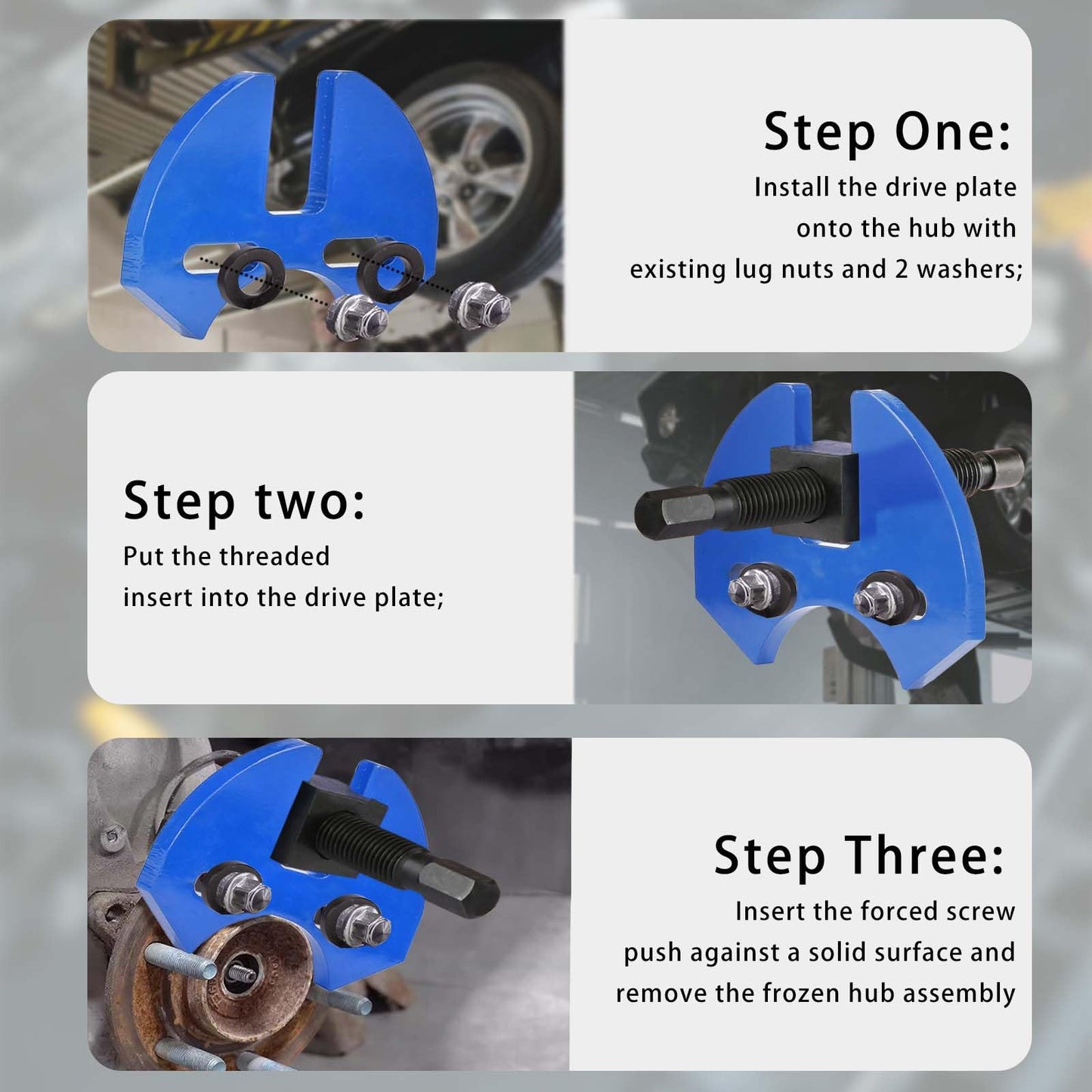 Step One:
Install the drive plate onto the hub with existing lug nuts and 2 washers;

Step two:
Put the threaded insert into the drive plate;

Step Three:
Insert the forced screw push against a solid surface and remove the frozen hub assembly