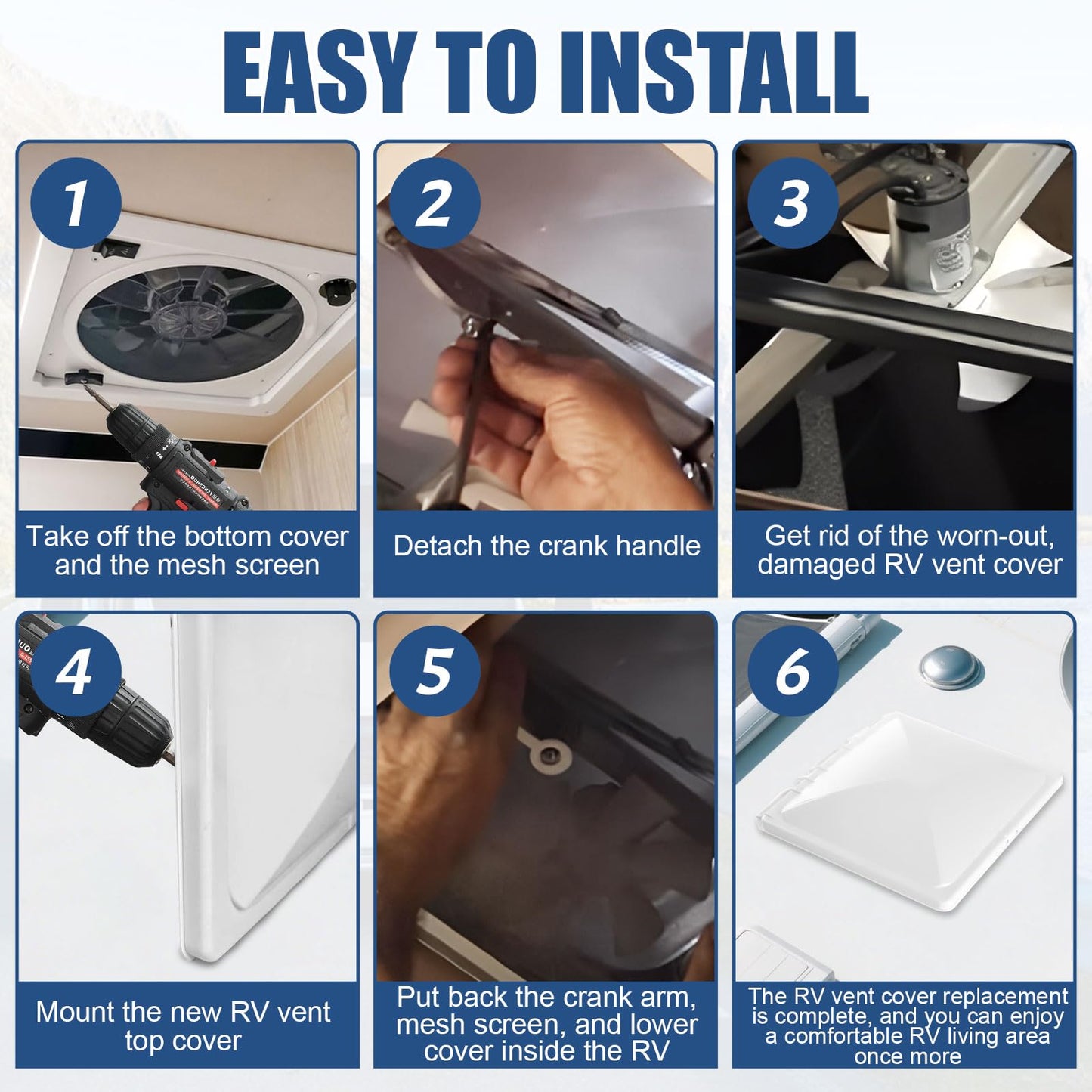 EASY TO INSTALL

1

Take off the bottom cover and the mesh screen

2

Detach the crank handle

3

Get rid of the worn-out, damaged RV vent cover

4

Mount the new RV vent top cover

5

Put back the crank arm, mesh screen, and lower cover inside the RV

6

The RV vent cover replacement is complete, and you can enjoy a comfortable RV living area once more