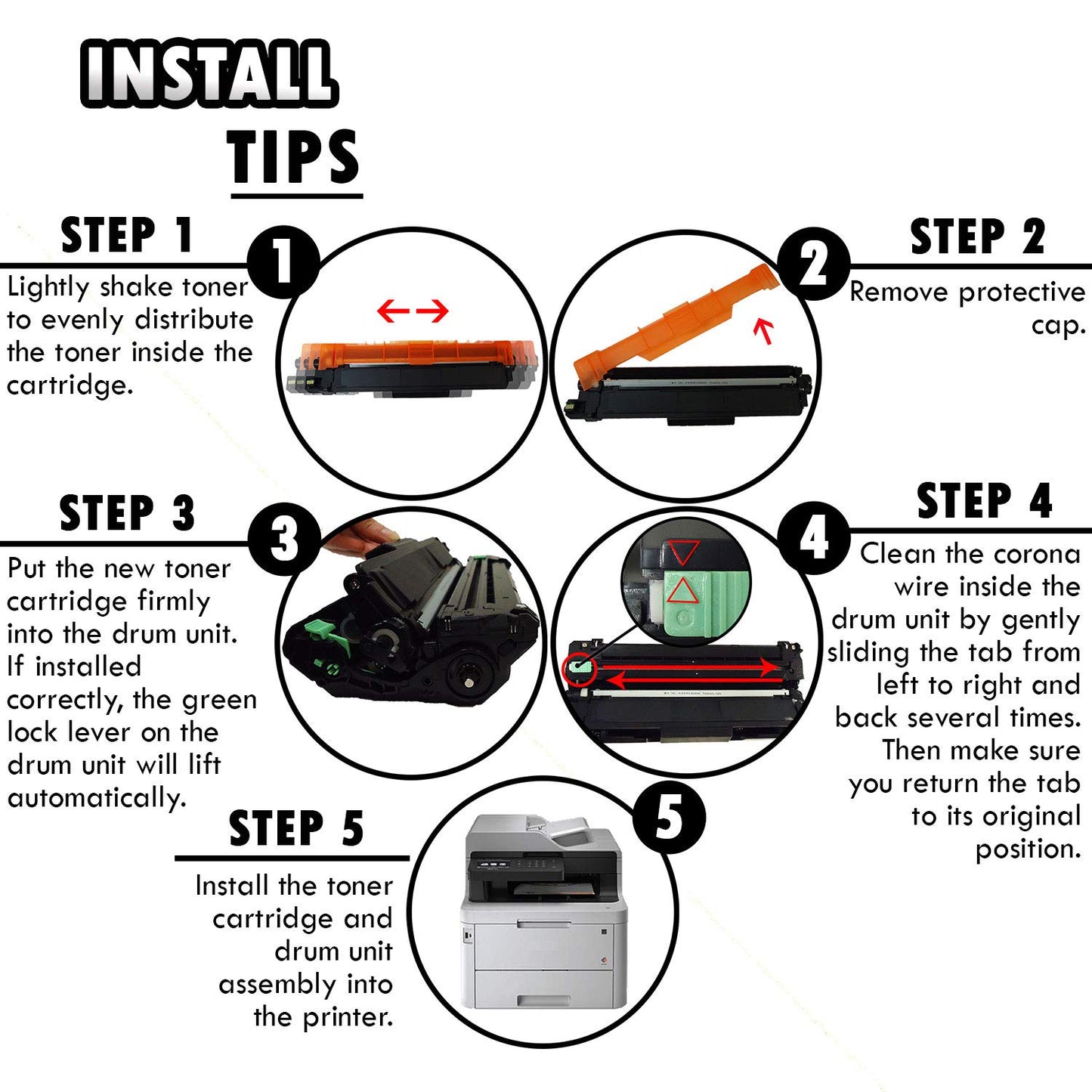 INSTALL
TIPS

STEP 1

1

Lightly shake toner to evenly distribute the toner inside the cartridge.

STEP 2

2

Remove protective cap.

STEP 3

3

Put the new toner cartridge firmly into the drum unit. If installed correctly, the green lock lever on the drum unit will lift automatically.

STEP 4

4

Clean the corona wire inside the drum unit by gently sliding the tab from left to right and back several times. Then make sure you return the tab to its original position.

STEP 5

5

Install the toner cartridge and drum unit assembly into the printer.