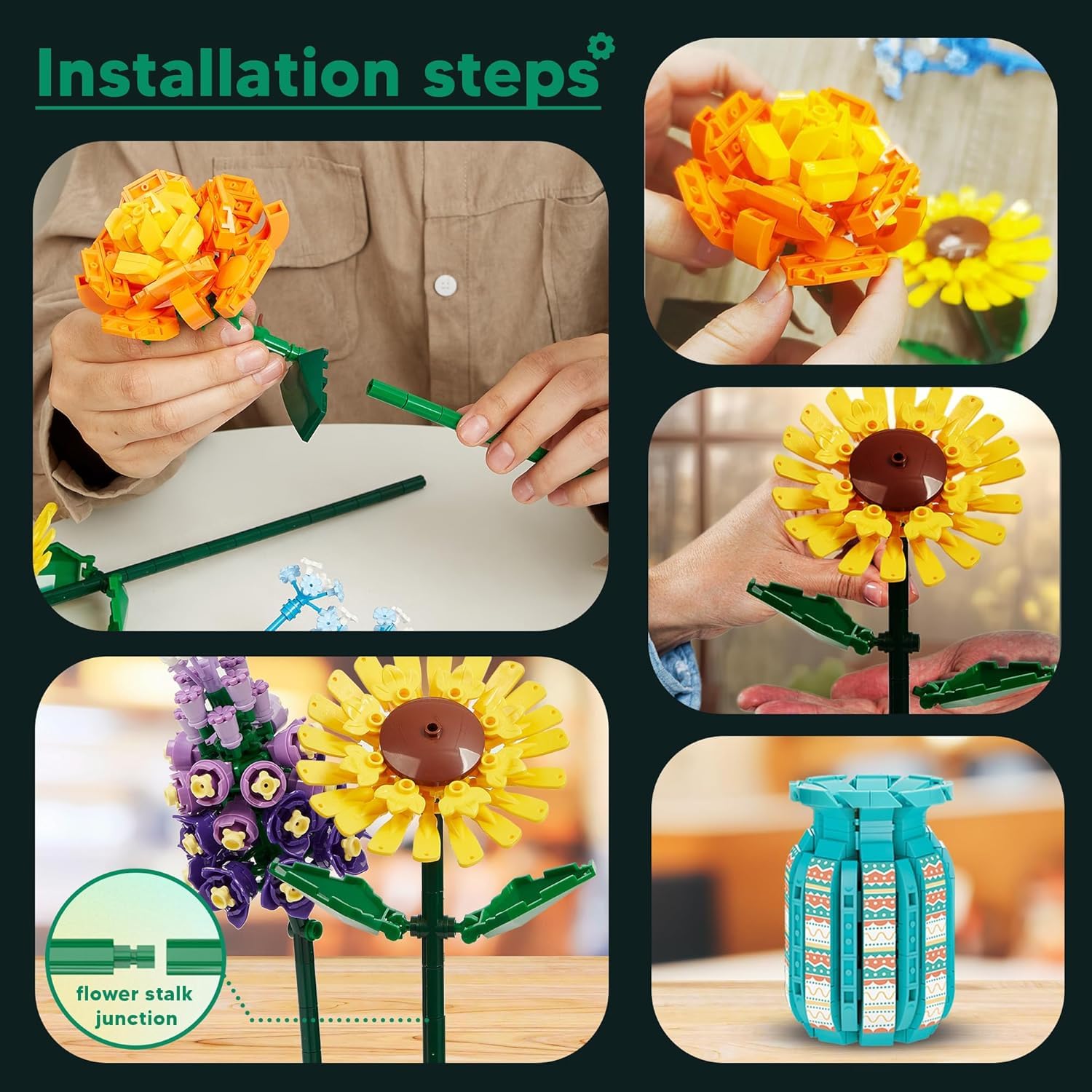 Installation steps

flower stalk junction