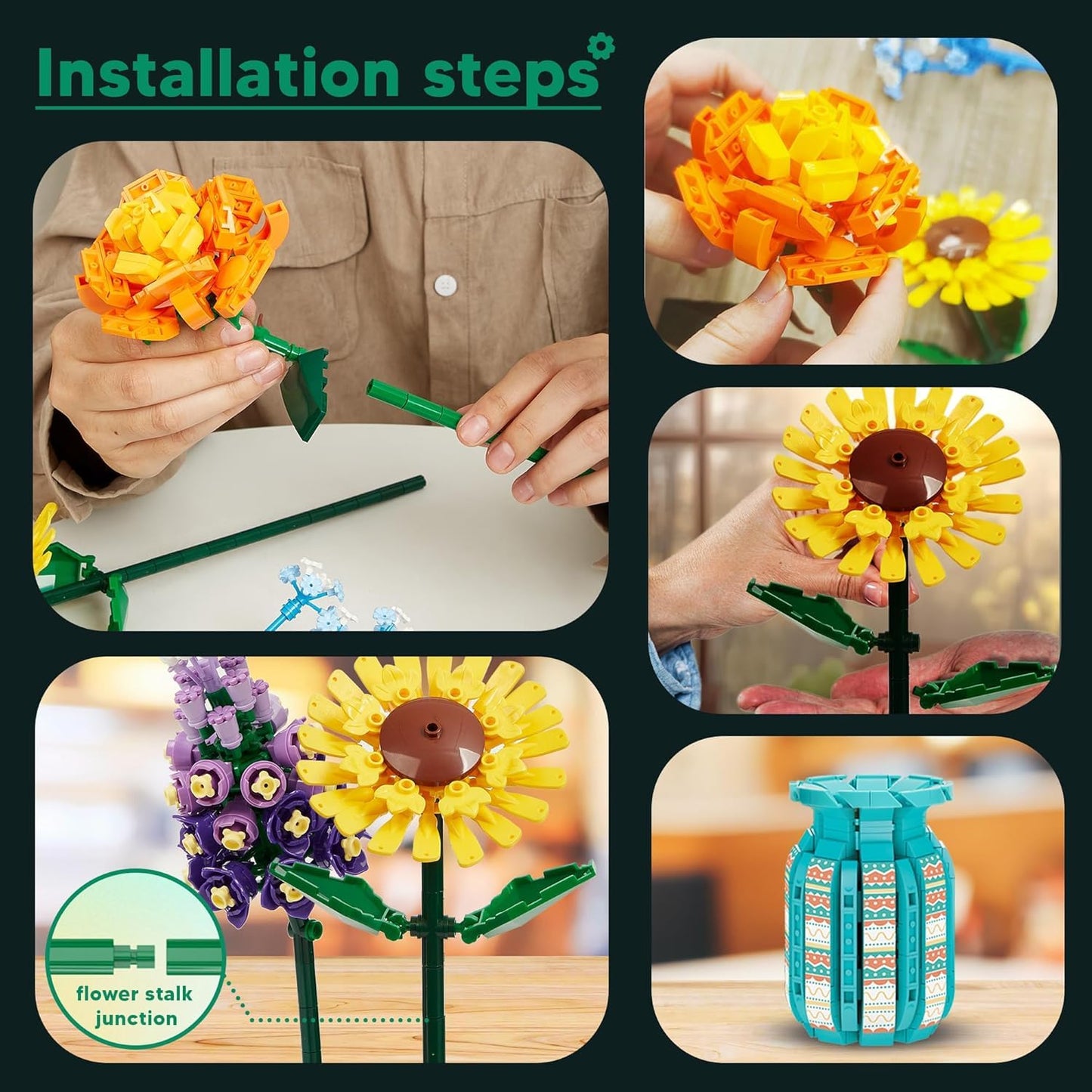 Installation steps

flower stalk junction