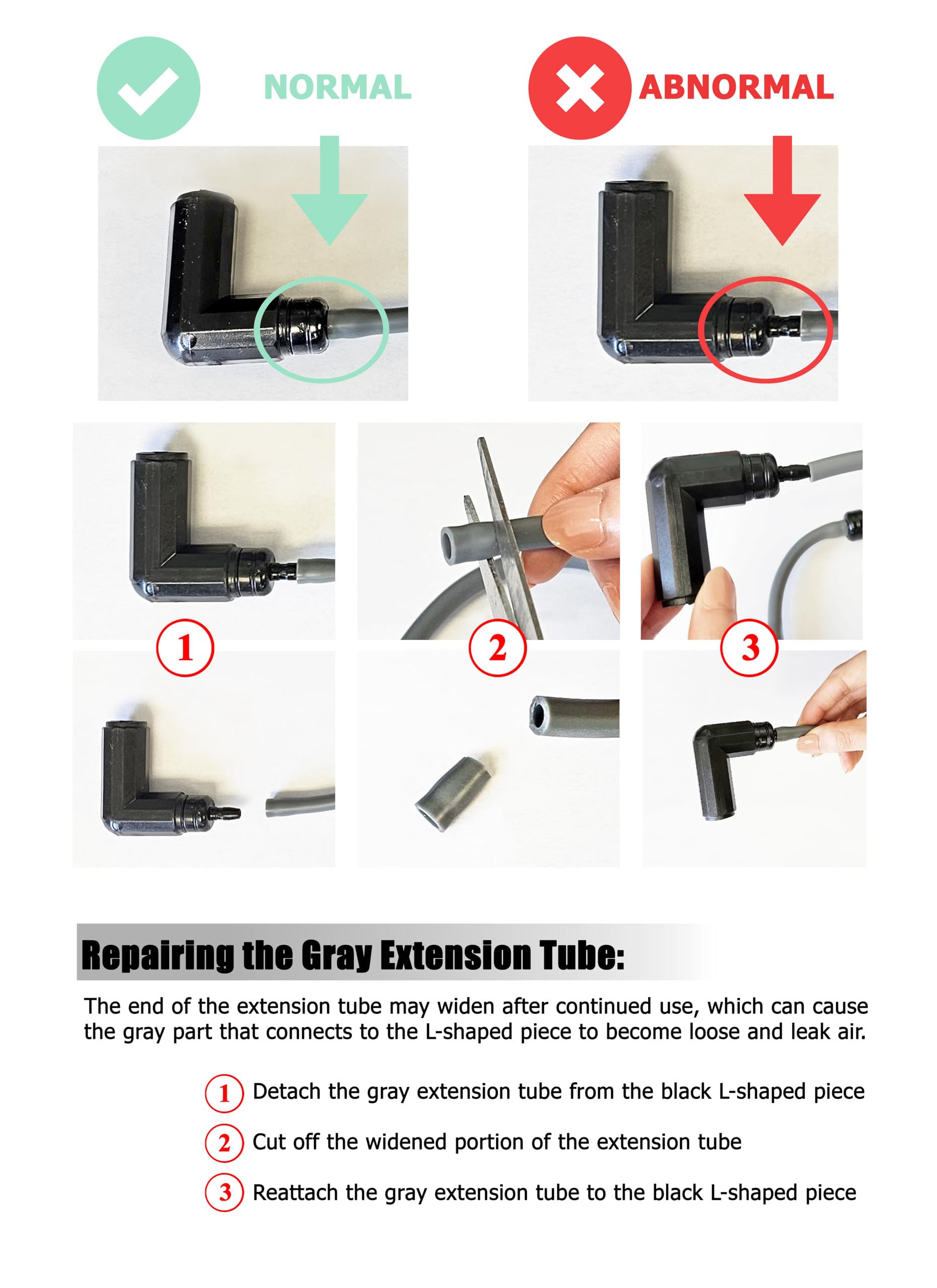 NORMAL

ABNORMAL

1

2

3

Repairing the Gray Extension Tube:

The end of the extension tube may widen after continued use, which can cause the gray part that connects to the L-shaped piece to become loose and leak air.

1 Detach the gray extension tube from the black L-shaped piece

2 Cut off the widened portion of the extension tube

3 Reattach the gray extension tube to the black L-shaped piece