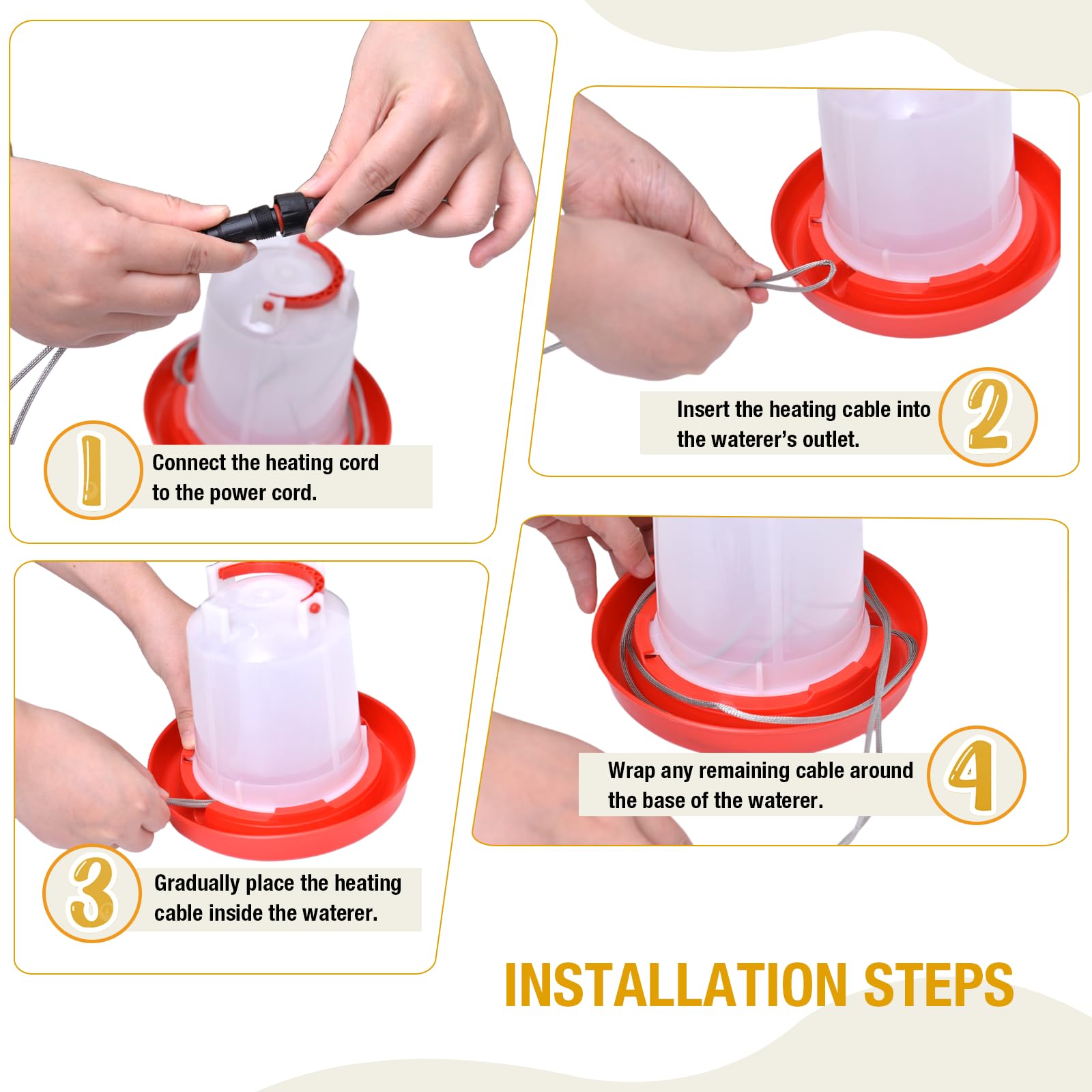 1
Connect the heating cord to the power cord.

Insert the heating cable into the waterer's outlet.
2

3
Gradually place the heating cable inside the waterer.

Wrap any remaining cable around the base of the waterer.
4

INSTALLATION STEPS