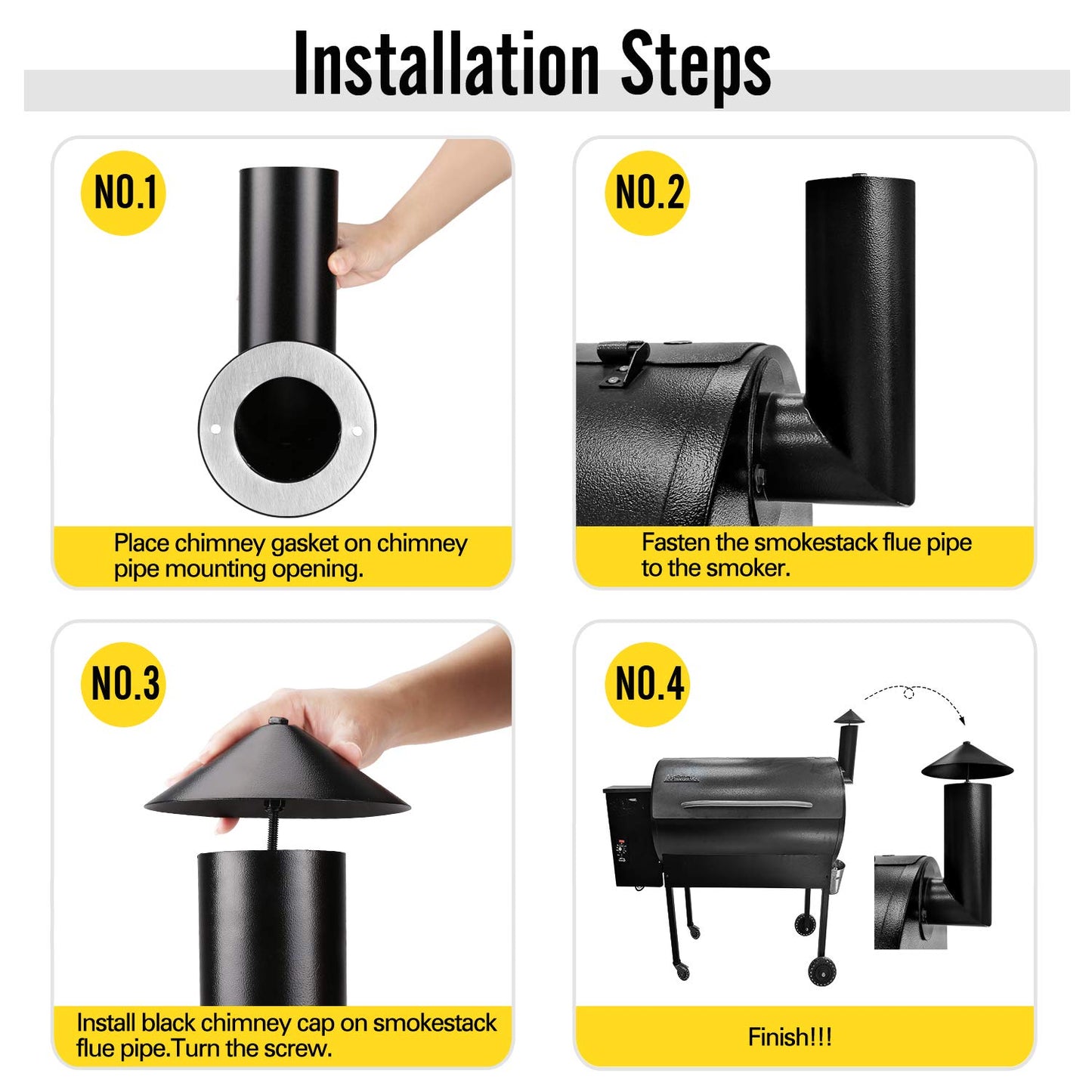 Installation Steps

NO.1

Place chimney gasket on chimney pipe mounting opening.

NO.2

Fasten the smokestack flue pipe to the smoker.

NO.3

Install black chimney cap on smokestack flue pipe.Turn the screw.

NO.4

Finish!!!