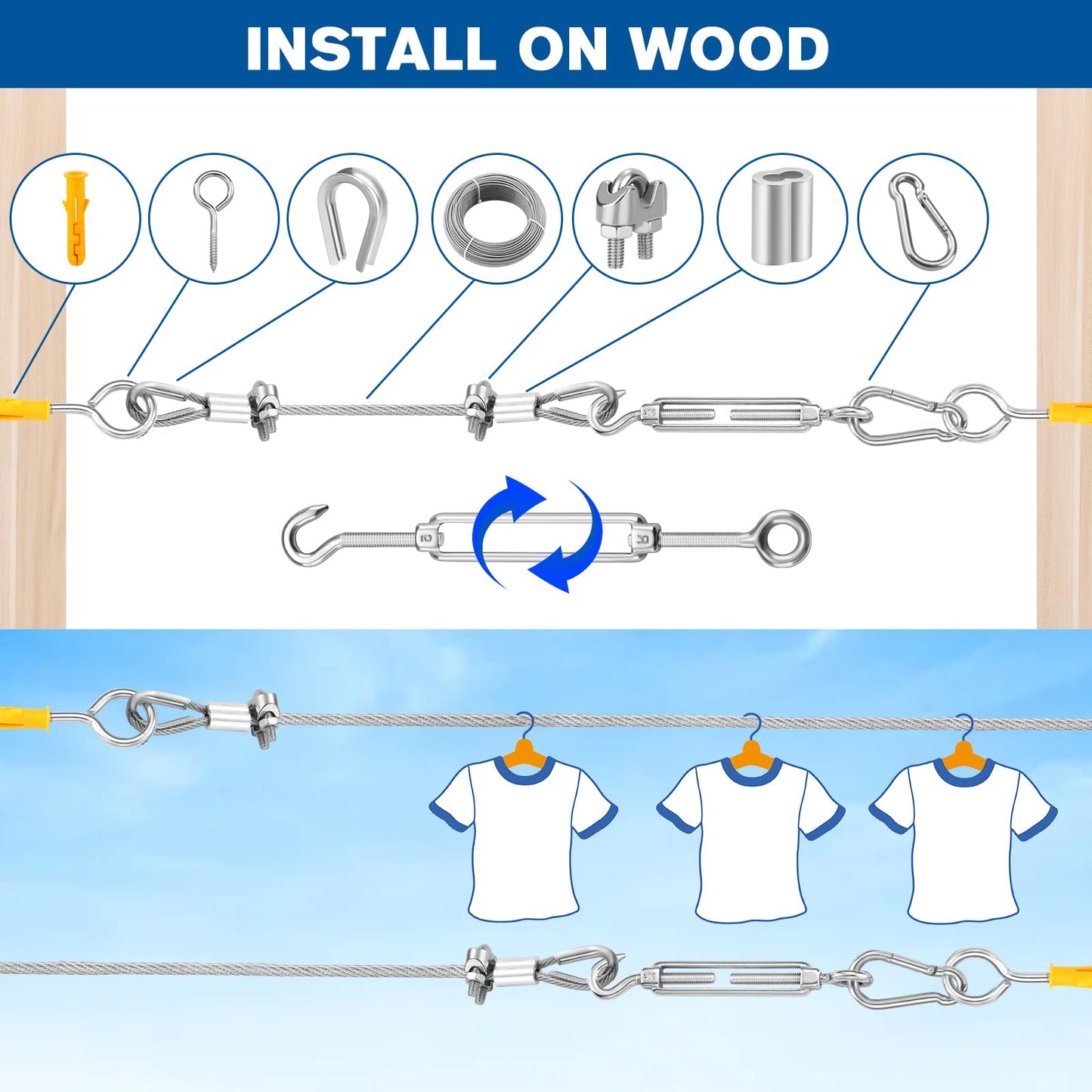 INSTALL ON WOOD