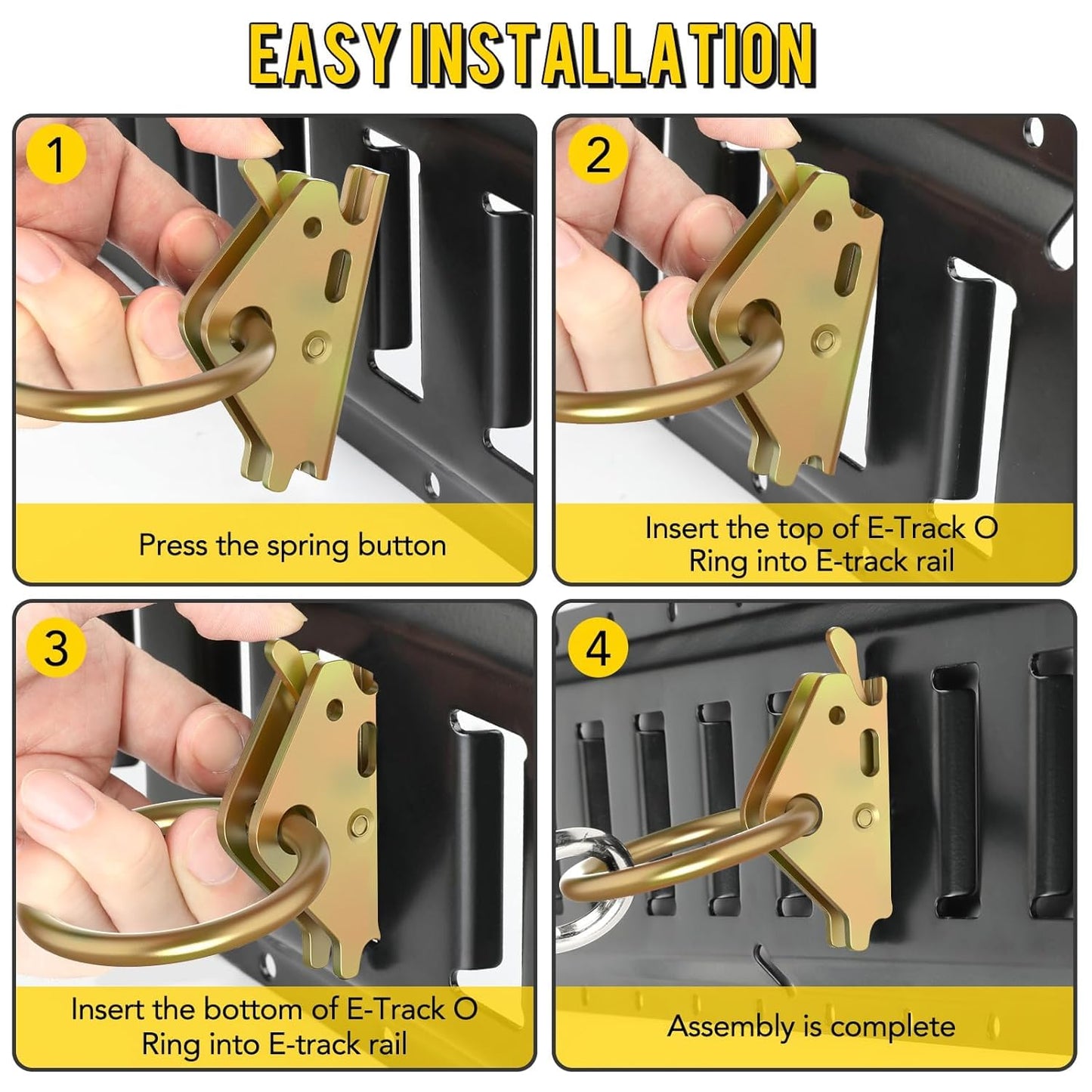 EASY INSTALLATION

1

Press the spring button

2

Insert the top of E-Track O Ring into E-track rail

3

Insert the bottom of E-Track O Ring into E-track rail

4

Assembly is complete