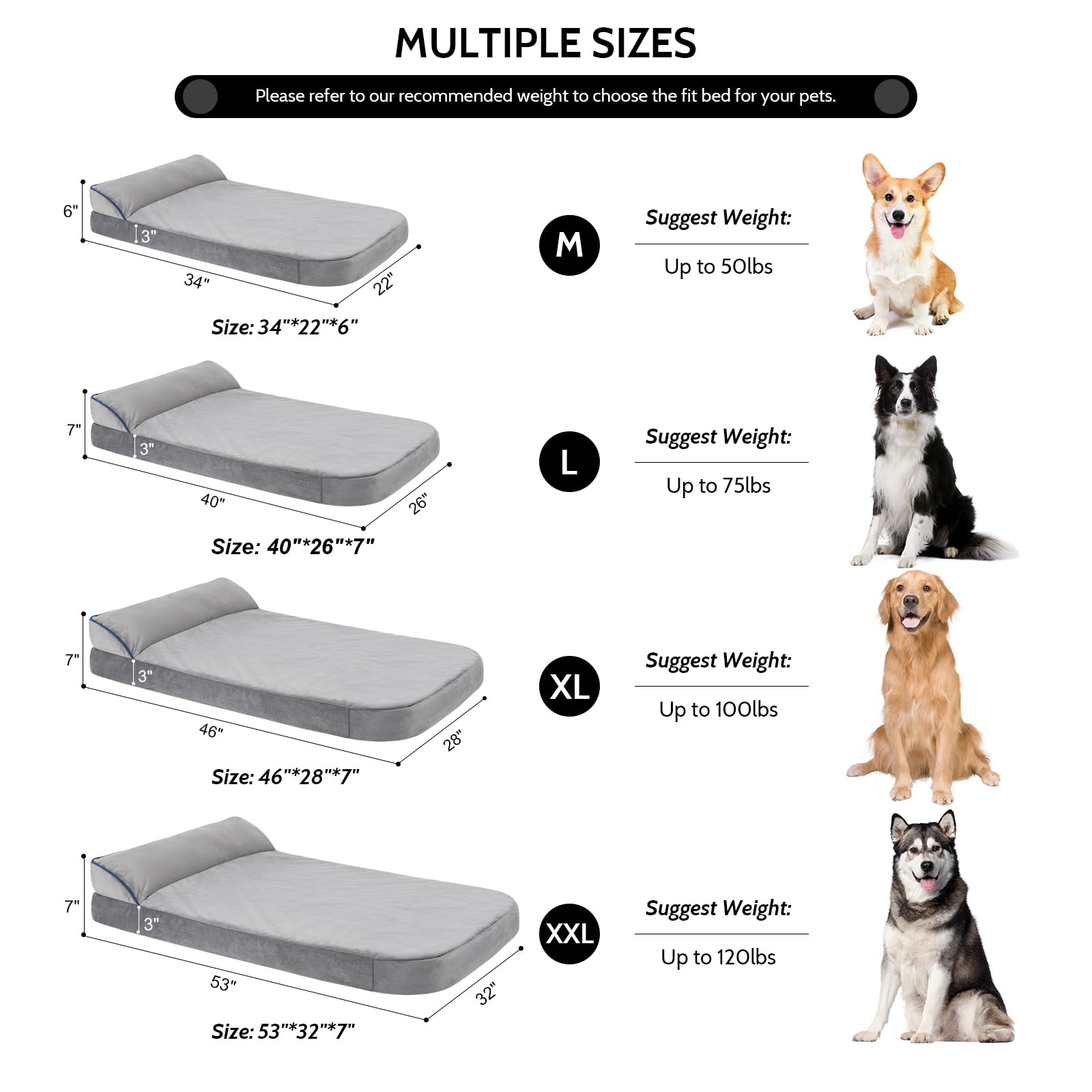 MULTIPLE SIZES

Please refer to our recommended weight to choose the fit bed for your pets.

6"
3"
34"
22"
Size: 34"*22"*6"

M

Suggest Weight:
Up to 50lbs

7"
3"
40"
26"
Size: 40"*26"*7"

L

Suggest Weight:
Up to 75lbs

7"
3"
46"
28"
Size: 46"*28"*7"

XL

Suggest Weight:
Up to 100lbs

7"
3"
53"
32"
Size: 53"*32"*7"

XXL

Suggest Weight:
Up to 120lbs