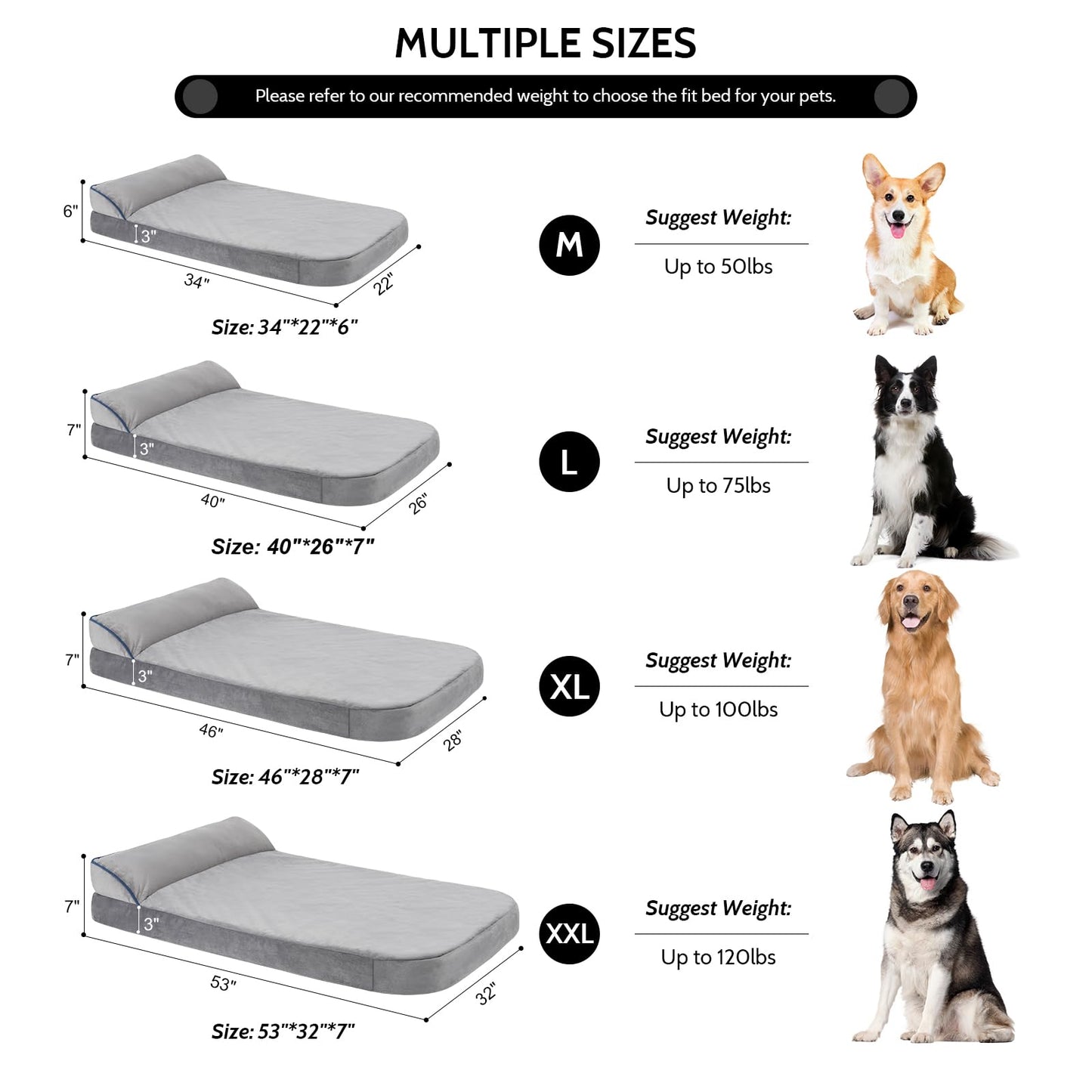 MULTIPLE SIZES

Please refer to our recommended weight to choose the fit bed for your pets.

6"
3"
34"
22"
Size: 34"*22"*6"

M
Suggest Weight:
Up to 50lbs

7"
3"
40"
26"
Size: 40"*26"*7"

L
Suggest Weight:
Up to 75lbs

7"
3"
46"
28"
Size: 46"*28"*7"

XL
Suggest Weight:
Up to 100lbs

7"
3"
53"
32"
Size: 53"*32"*7"

XXL
Suggest Weight:
Up to 120lbs