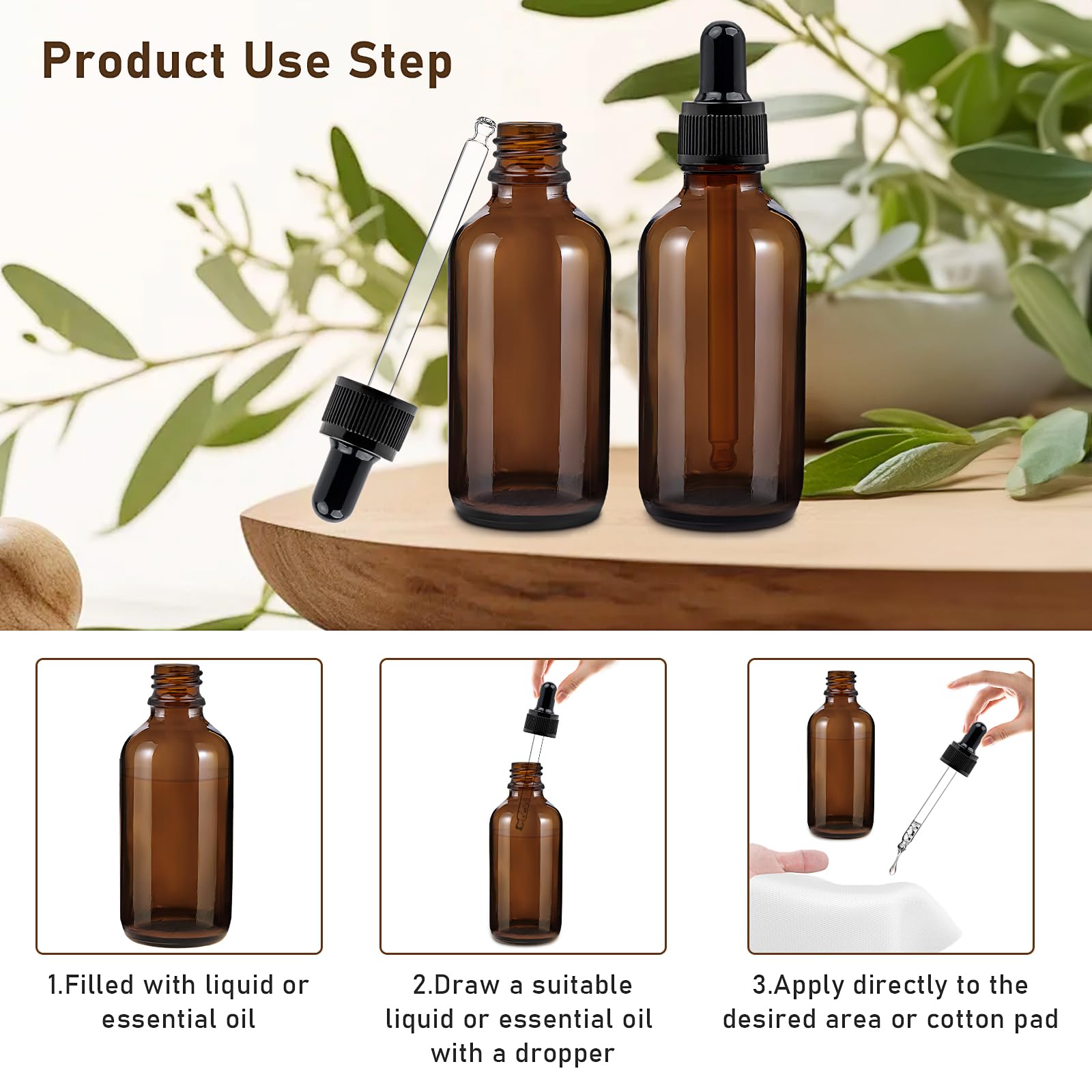 Product Use Step

1.Filled with liquid or essential oil

2.Draw a suitable liquid or essential oil with a dropper

3.Apply directly to the desired area or cotton pad