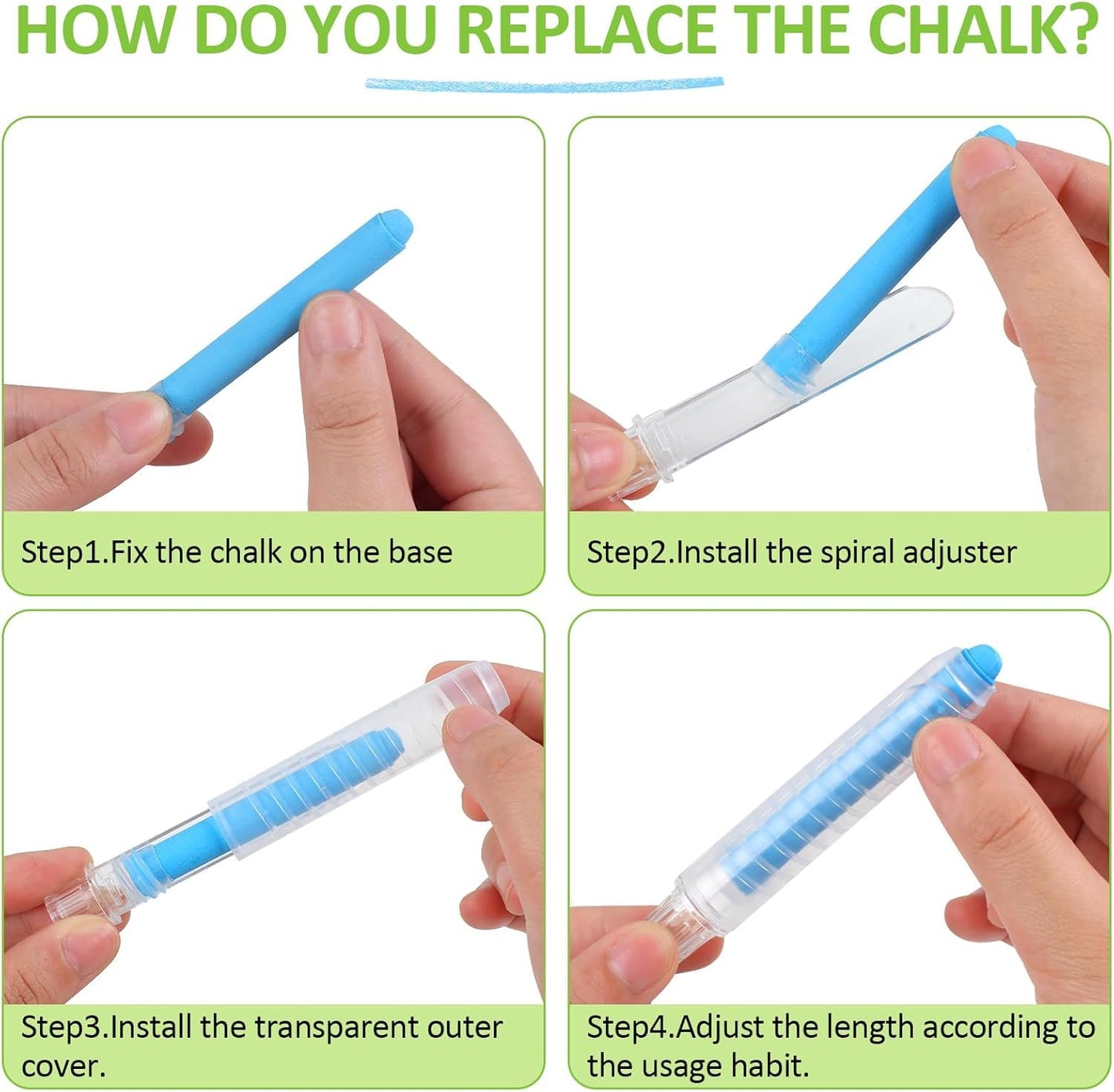 HOW DO YOU REPLACE THE CHALK?

Step1.Fix the chalk on the base

Step2.Install the spiral adjuster

Step3.Install the transparent outer cover.

Step4.Adjust the length according to the usage habit.