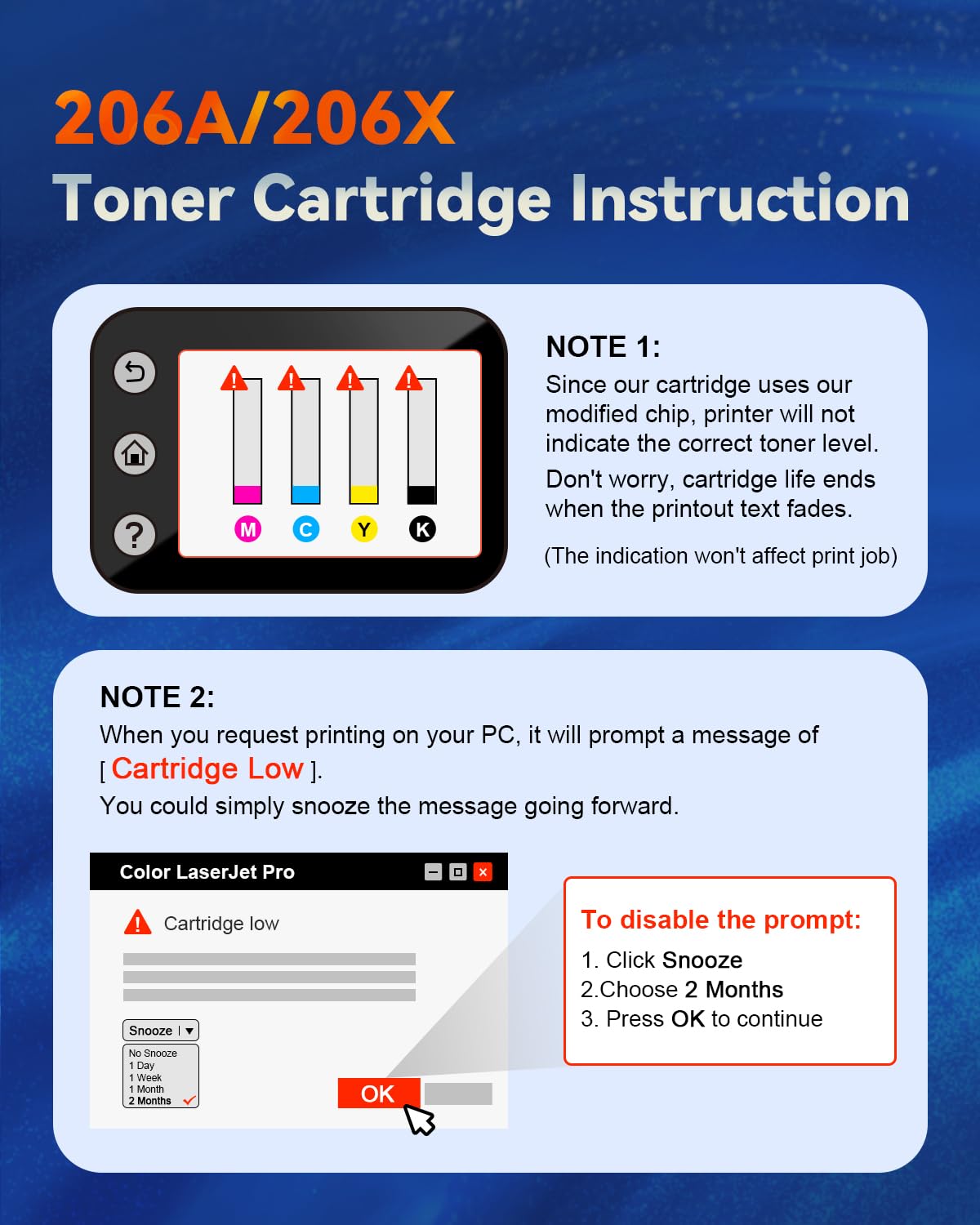 206A/206X
Toner Cartridge Instruction

M C Y K

NOTE 1:
Since our cartridge uses our modified chip, printer will not indicate the correct toner level.
Don't worry, cartridge life ends when the printout text fades.
(The indication won't affect print job)

NOTE 2:
When you request printing on your PC, it will prompt a message of [ Cartridge Low ].
You could simply snooze the message going forward.

Color LaserJet Pro
Cartridge low
Snooze
No Snooze
1 Day
1 Week
1 Month
2 Months
OK

To disable the prompt:
1. Click Snooze
2.Choose 2 Months
3. Press OK to continue