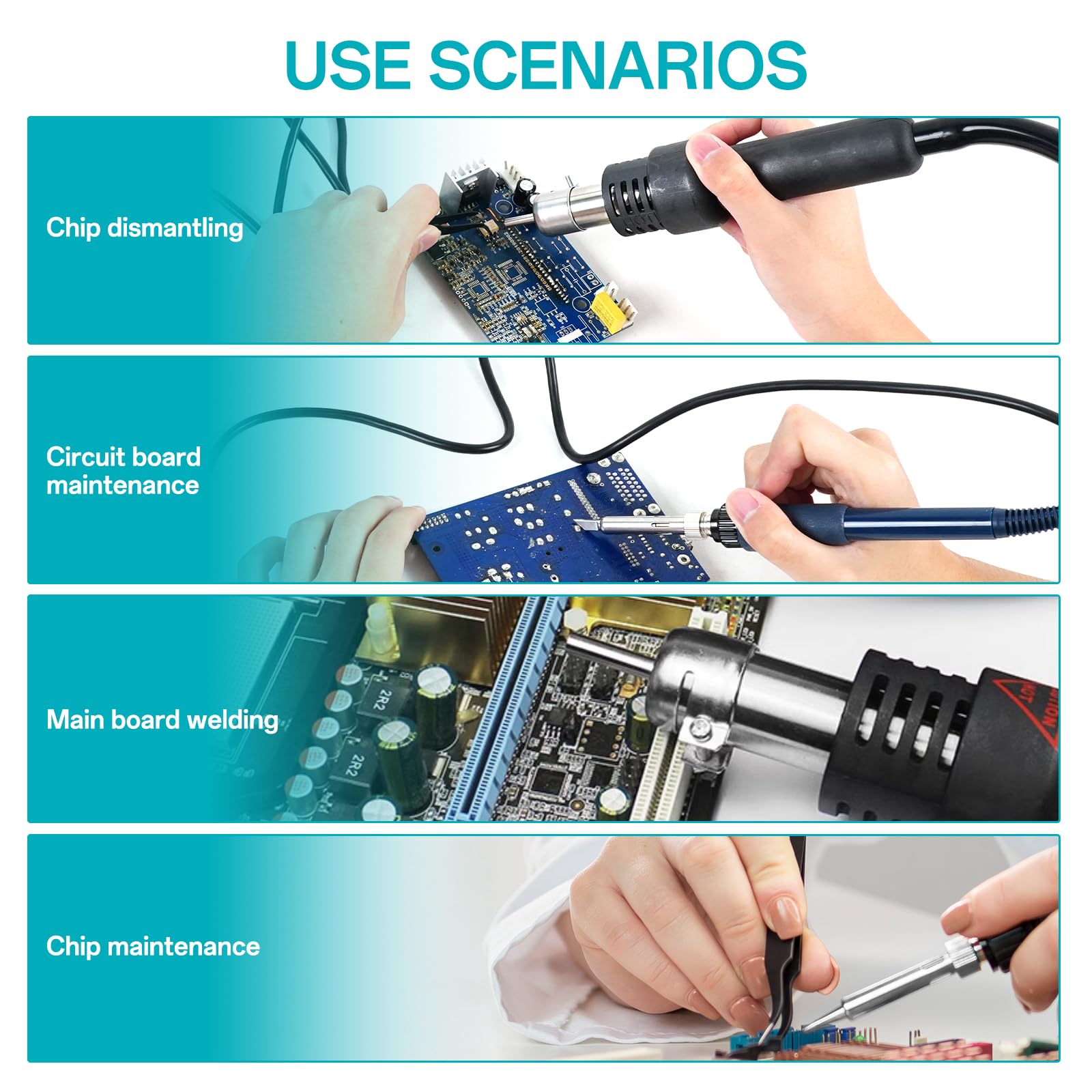 USE SCENARIOS

Chip dismantling

Circuit board maintenance

Main board welding

2R2

2R2

HOT

Chip maintenance