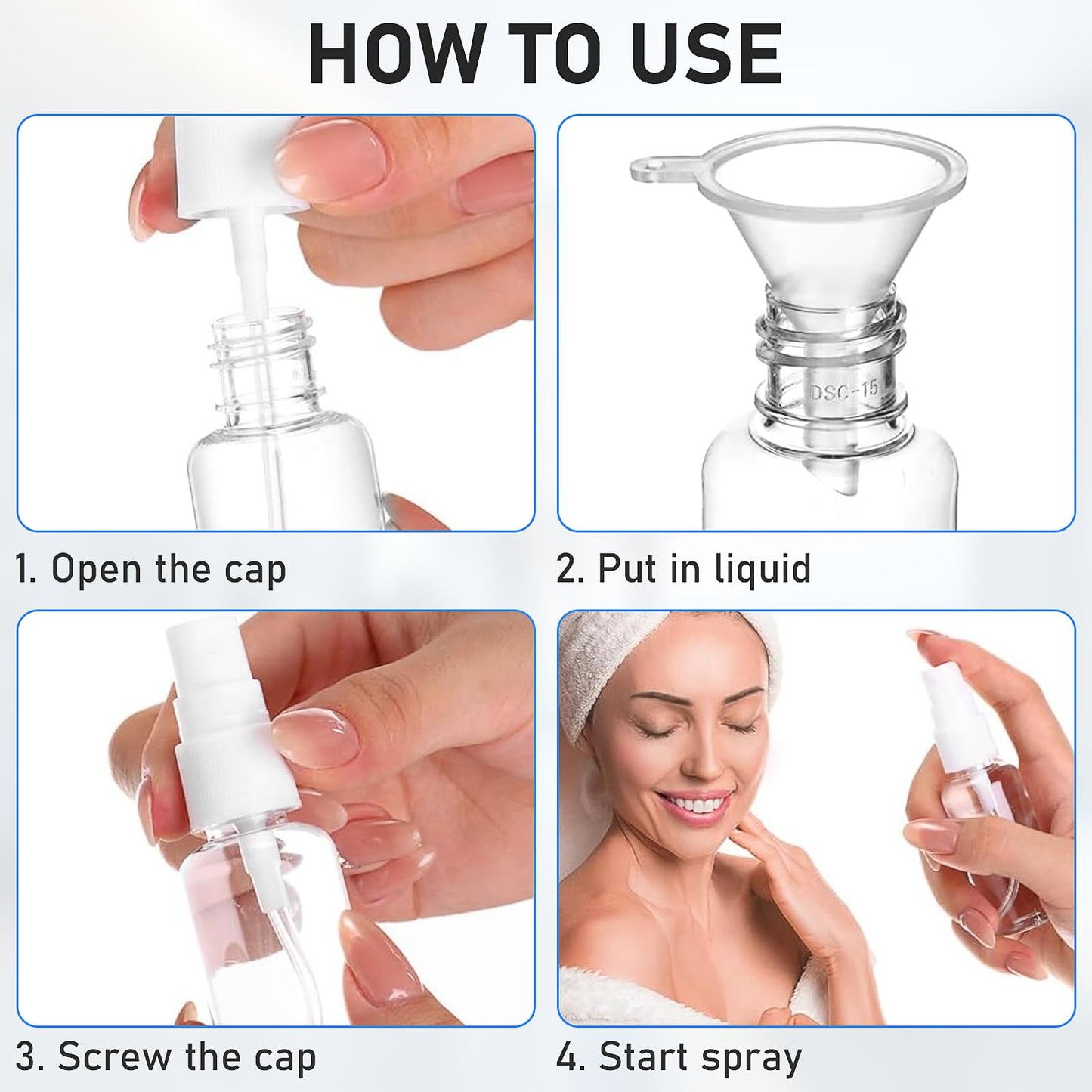 HOW TO USE

DSC-15

1. Open the cap

2. Put in liquid

3. Screw the cap

4. Start spray