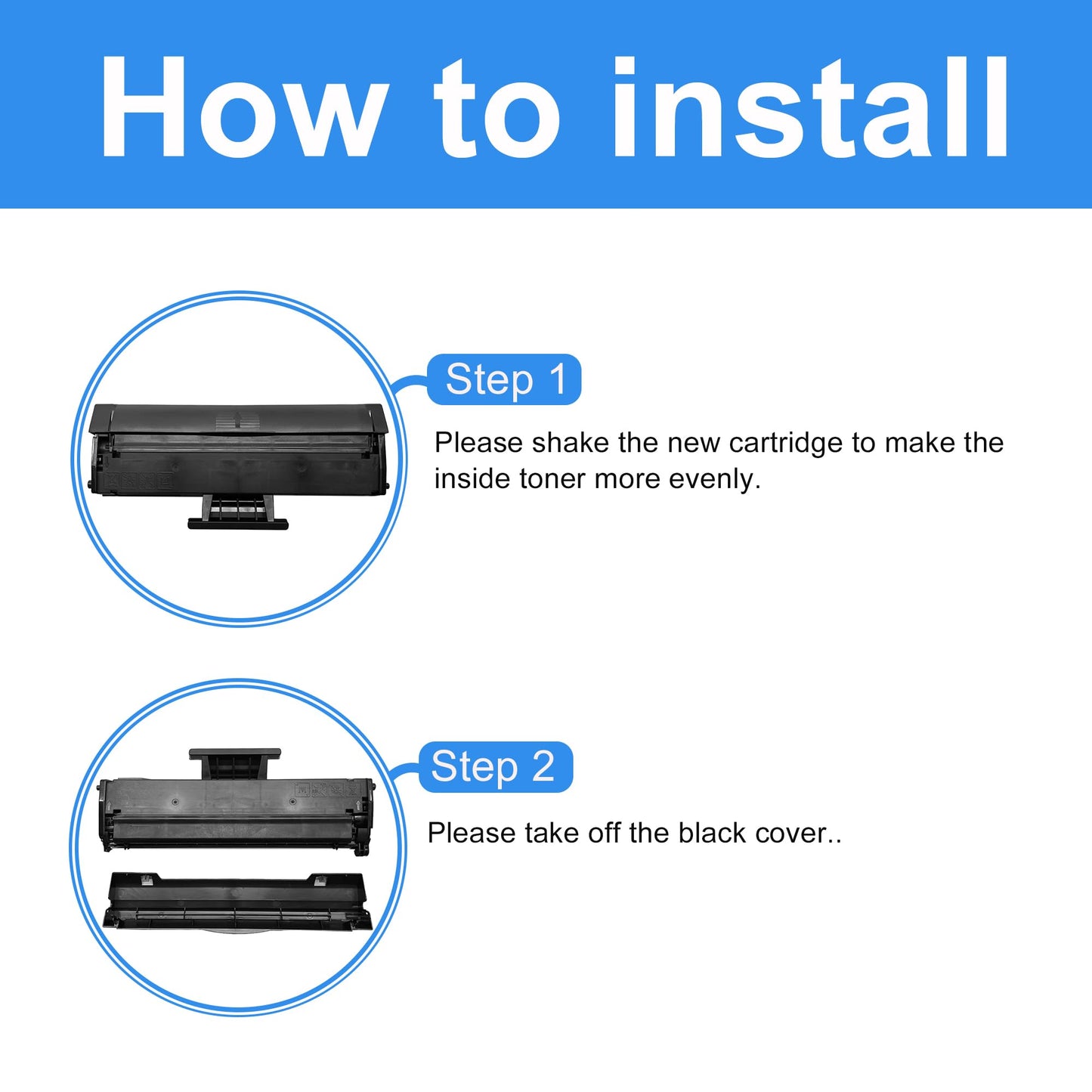 How to install

Step 1

Please shake the new cartridge to make the inside toner more evenly.

Step 2

Please take off the black cover..