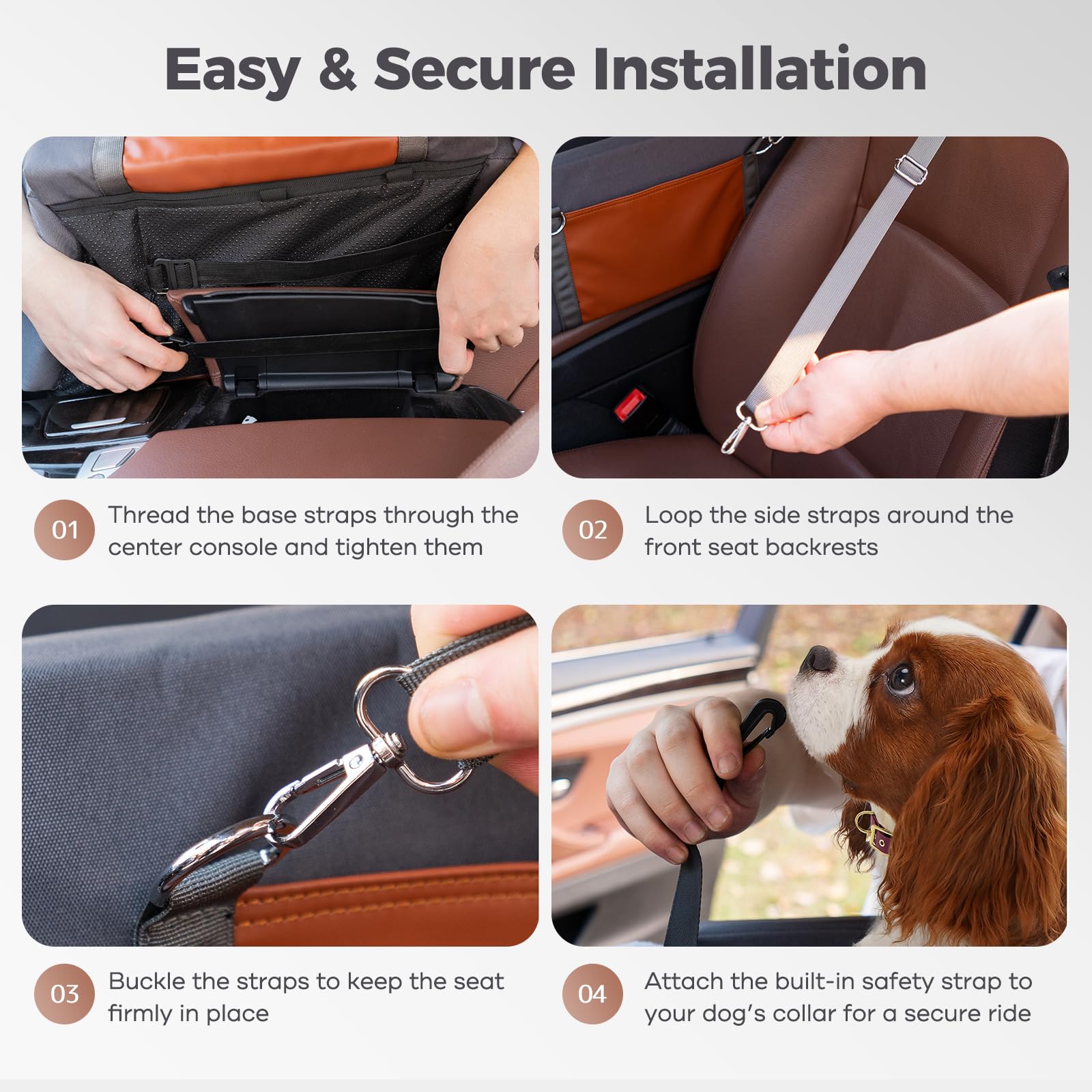 Easy & Secure Installation

01 Thread the base straps through the center console and tighten them

02 Loop the side straps around the front seat backrests

03 Buckle the straps to keep the seat firmly in place

04 Attach the built-in safety strap to your dog's collar for a secure ride