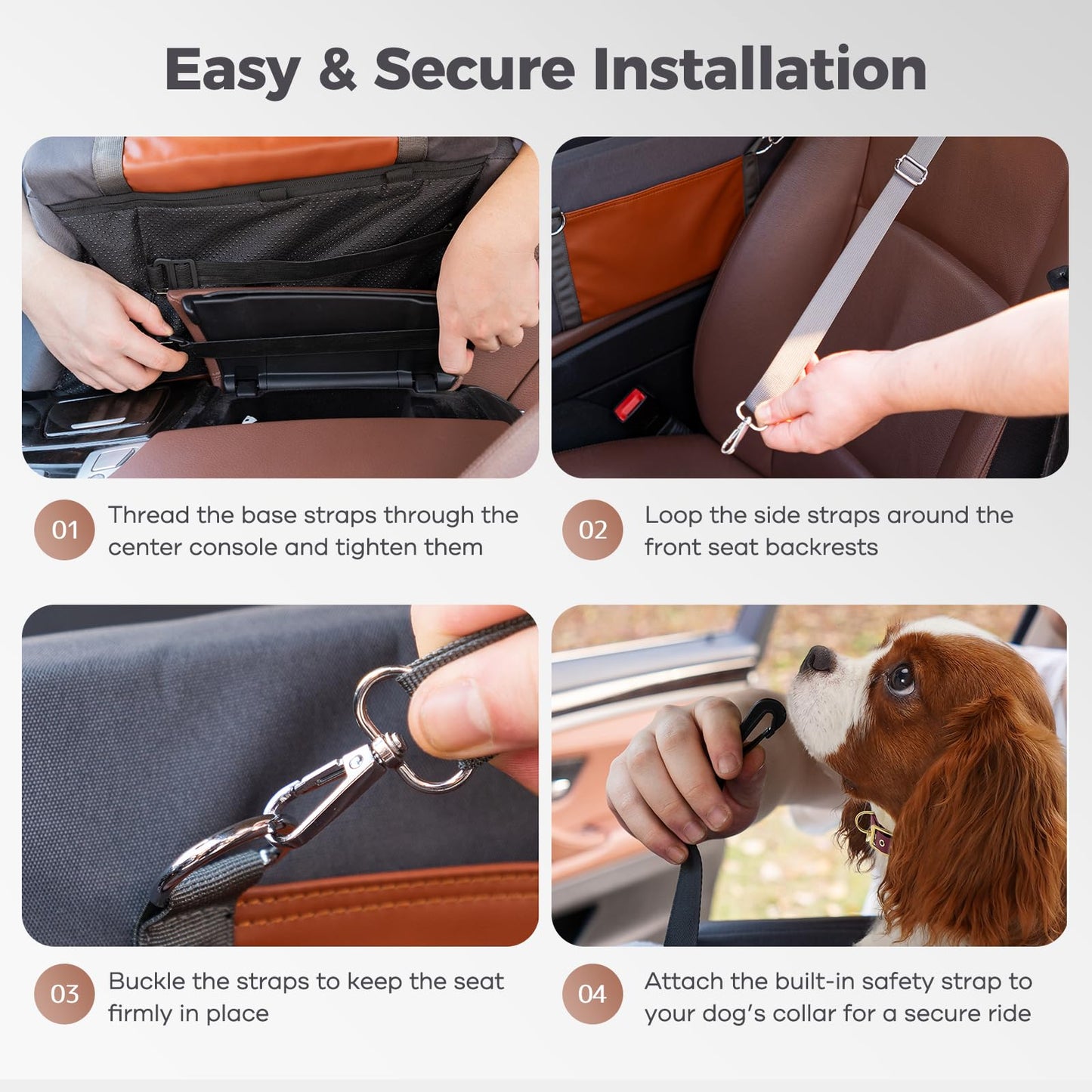 Easy & Secure Installation

01 Thread the base straps through the center console and tighten them

02 Loop the side straps around the front seat backrests

03 Buckle the straps to keep the seat firmly in place

04 Attach the built-in safety strap to your dog's collar for a secure ride