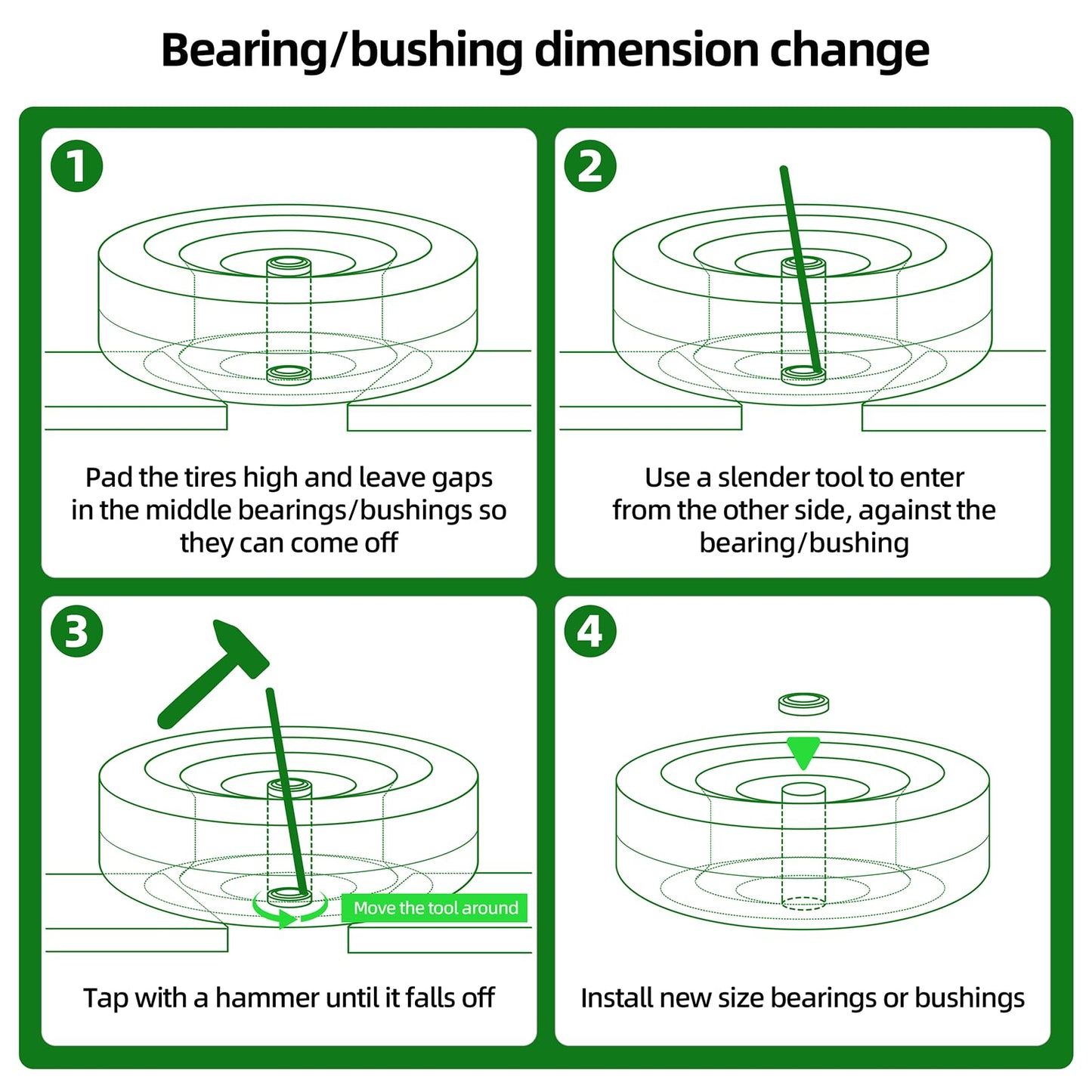 Bearing/bushing dimension change

1

Pad the tires high and leave gaps in the middle bearings/bushings so they can come off

2

Use a slender tool to enter from the other side, against the bearing/bushing

3

Move the tool around

Tap with a hammer until it falls off

4

Install new size bearings or bushings