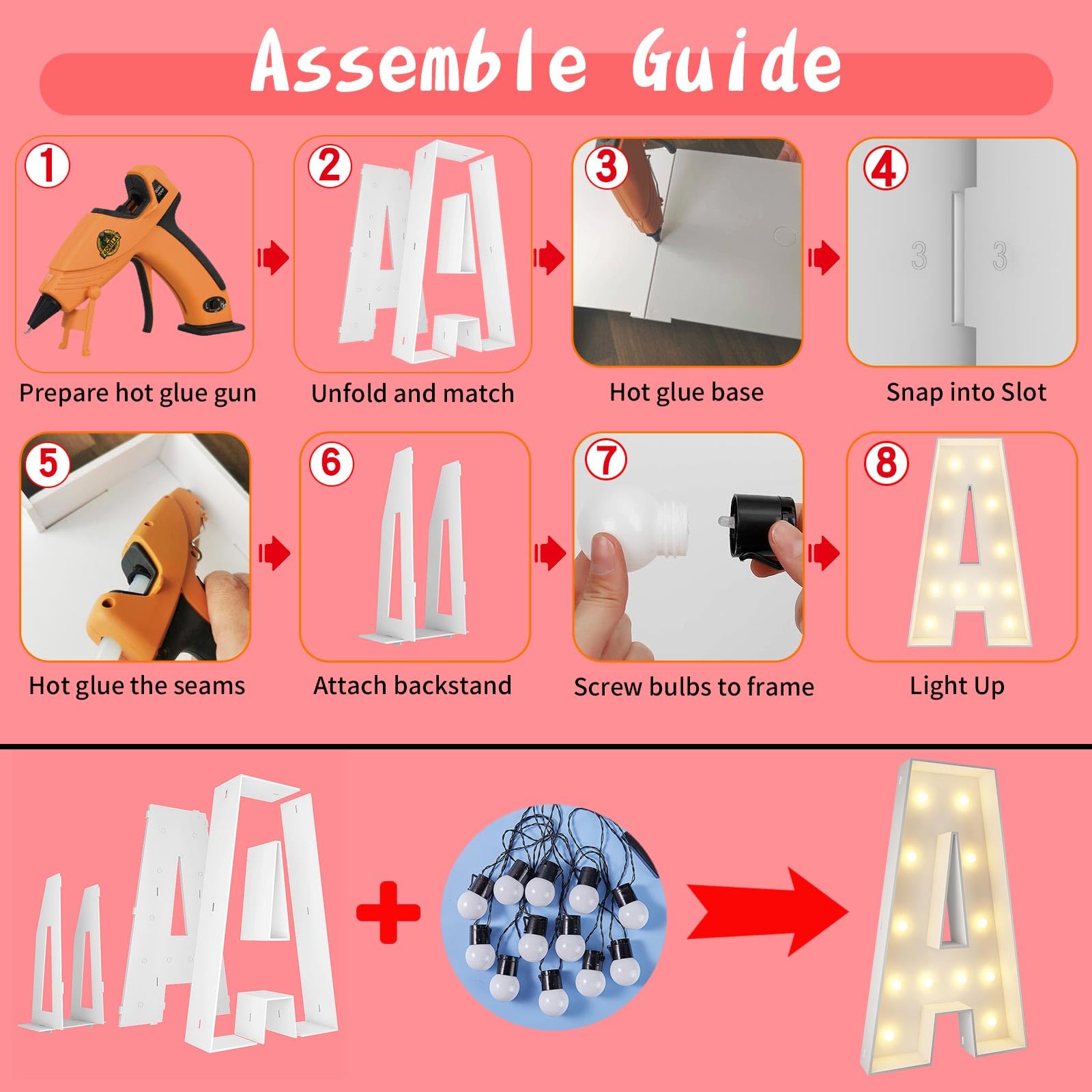 Assemble Guide

1
Prepare hot glue gun

2
Unfold and match

3
Hot glue base

4
3 3
Snap into Slot

5
Hot glue the seams

6
Attach backstand

7
Screw bulbs to frame

8
Light Up