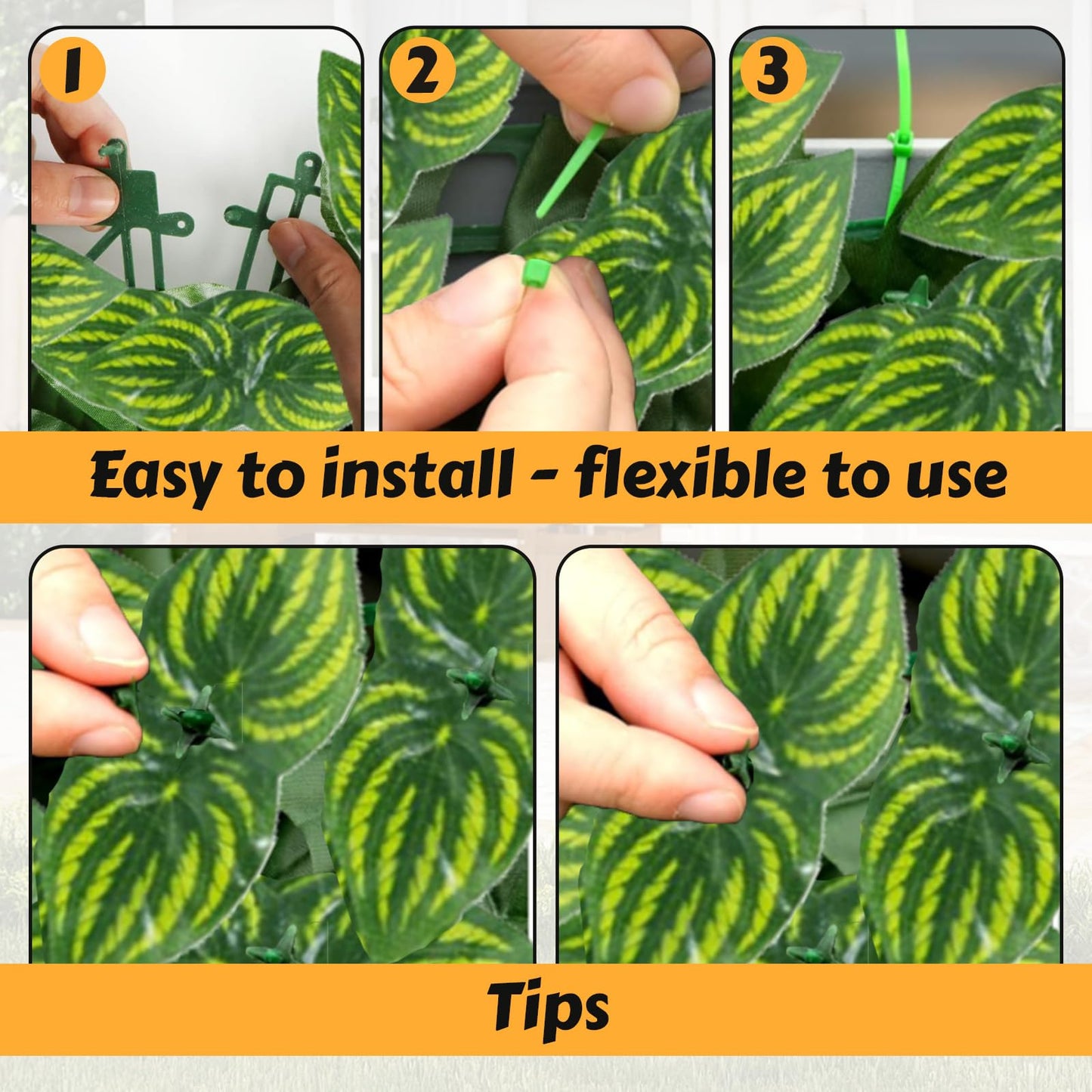 1

2

3

Easy to install - flexible to use

Tips