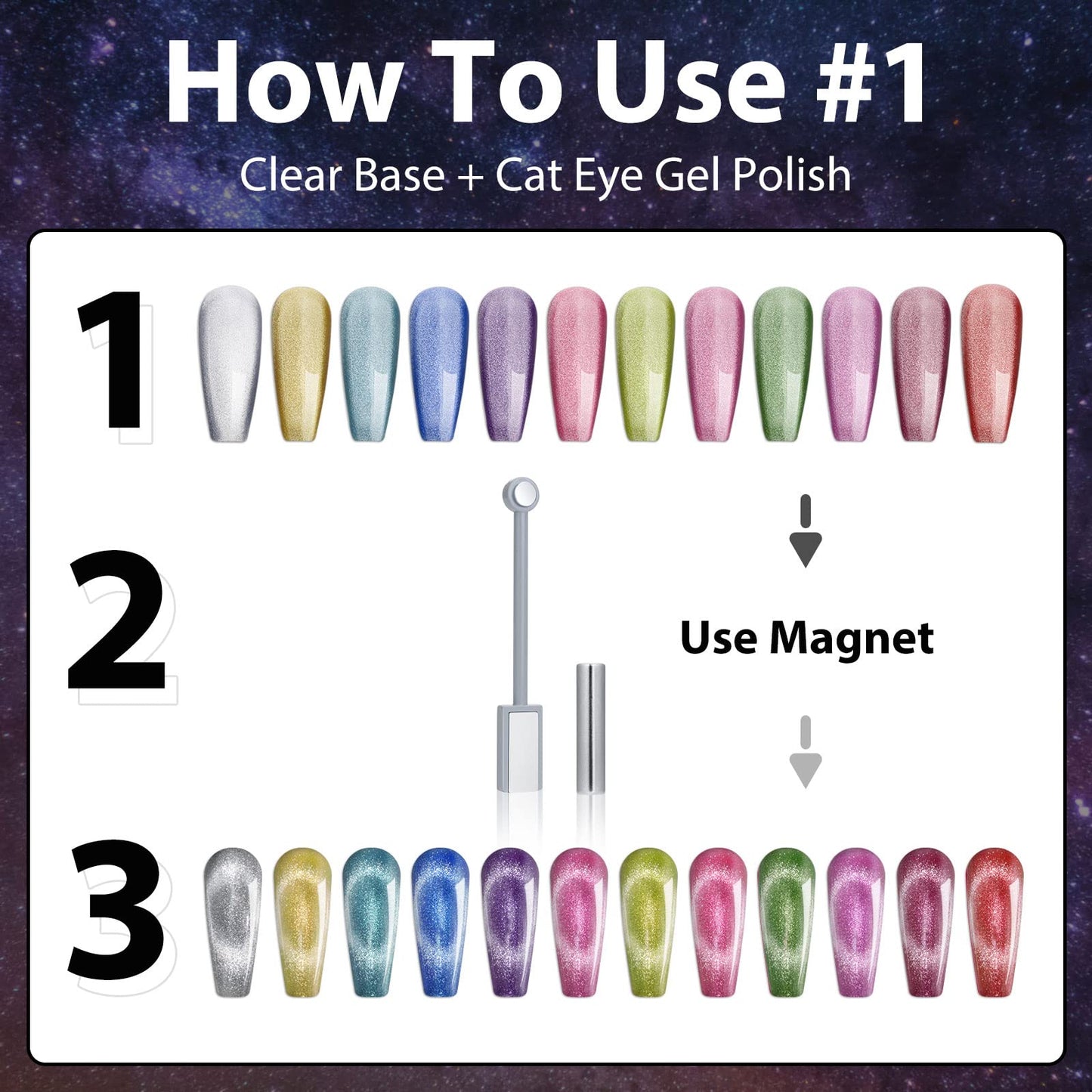 How To Use #1
Clear Base + Cat Eye Gel Polish

1

2

Use Magnet

3