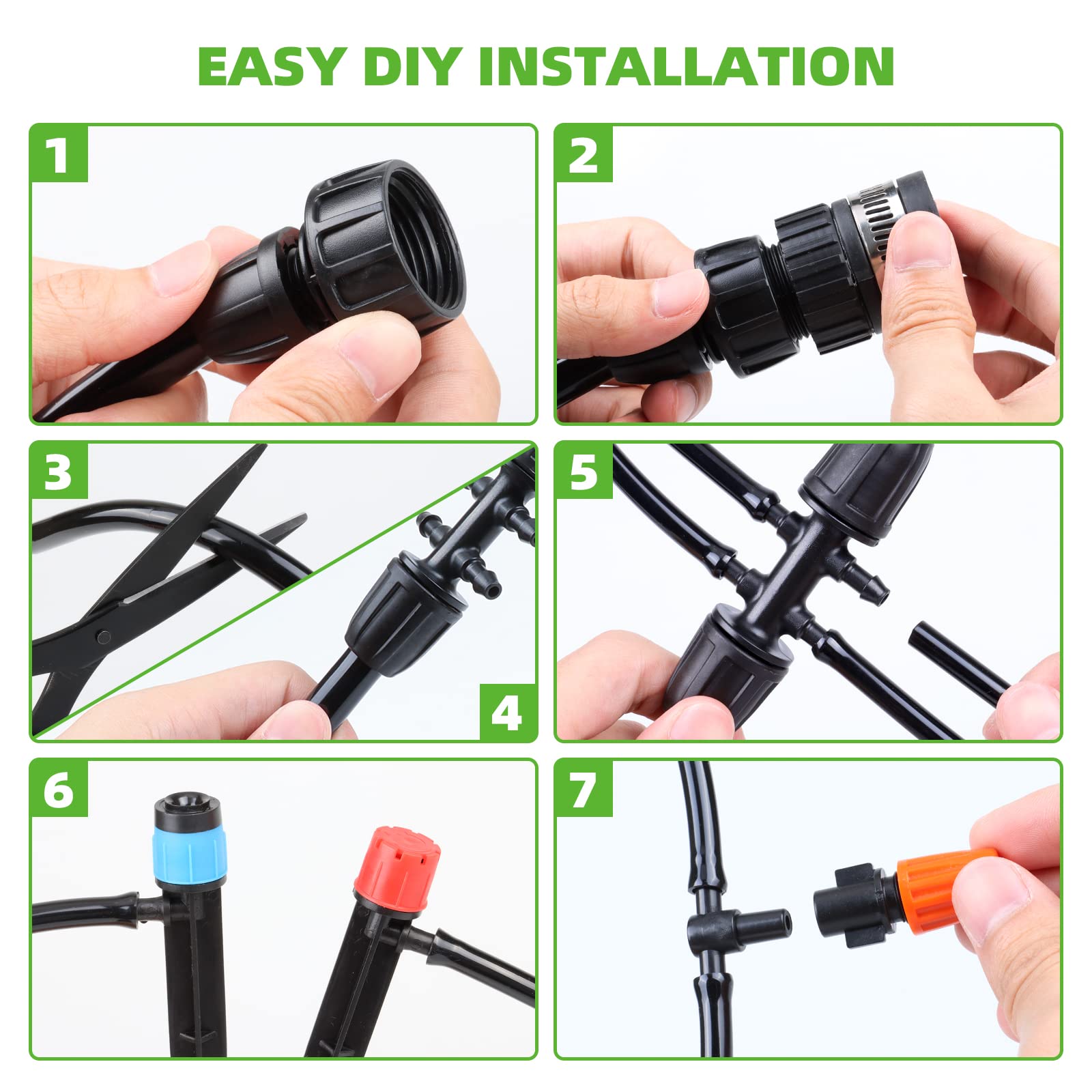 EASY DIY INSTALLATION

1

2

3

4

5

6

7