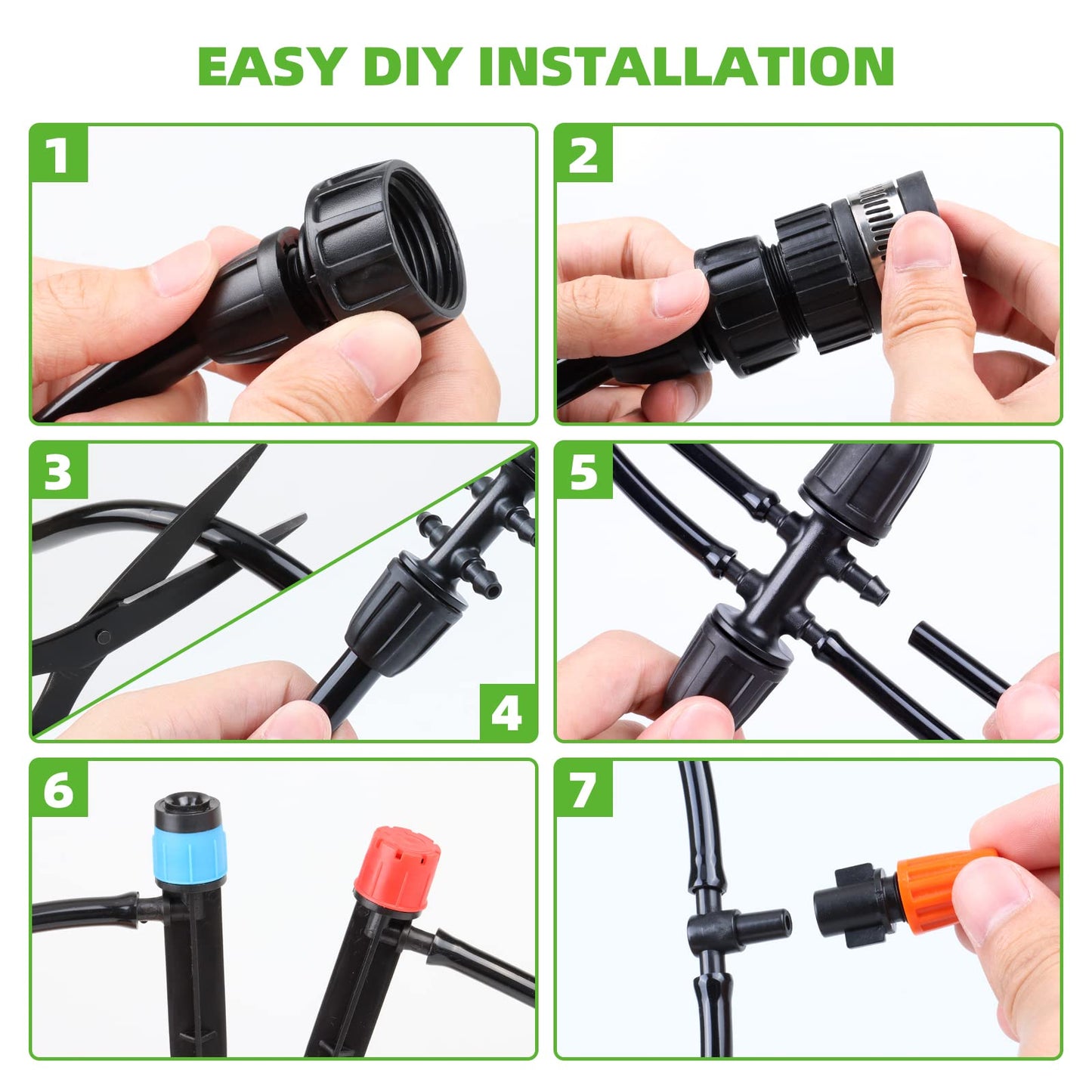 EASY DIY INSTALLATION

1

2

3

4

5

6

7