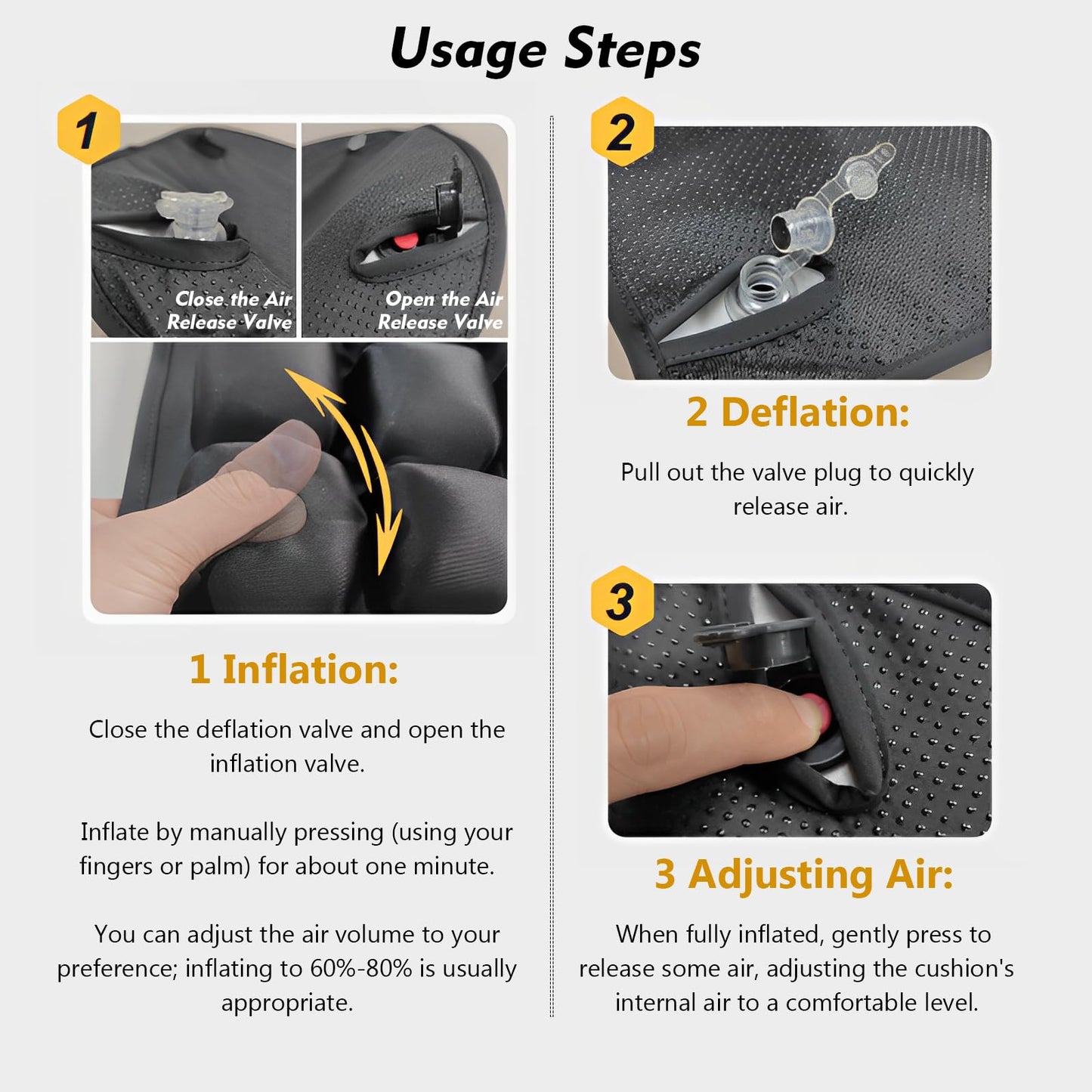 Usage Steps

1

Close the Air Release Valve

Open the Air Release Valve

1 Inflation:

Close the deflation valve and open the inflation valve.

Inflate by manually pressing (using your fingers or palm) for about one minute.

You can adjust the air volume to your preference; inflating to 60%-80% is usually appropriate.

2

2 Deflation:

Pull out the valve plug to quickly release air.

3

3 Adjusting Air:

When fully inflated, gently press to release some air, adjusting the cushion's internal air to a comfortable level.