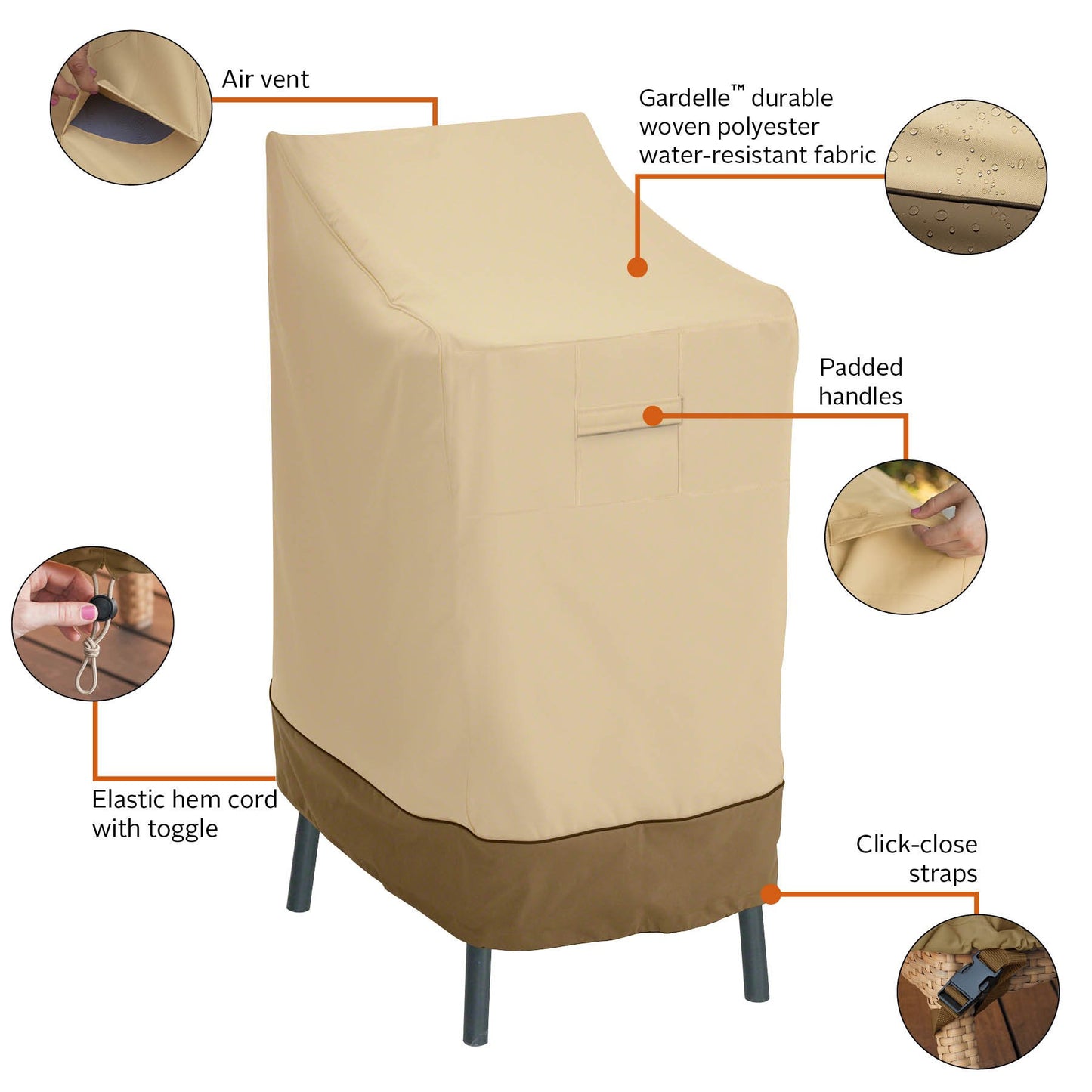 Air vent

Gardelle™ durable woven polyester water-resistant fabric

Padded handles

Elastic hem cord with toggle

Click-close straps