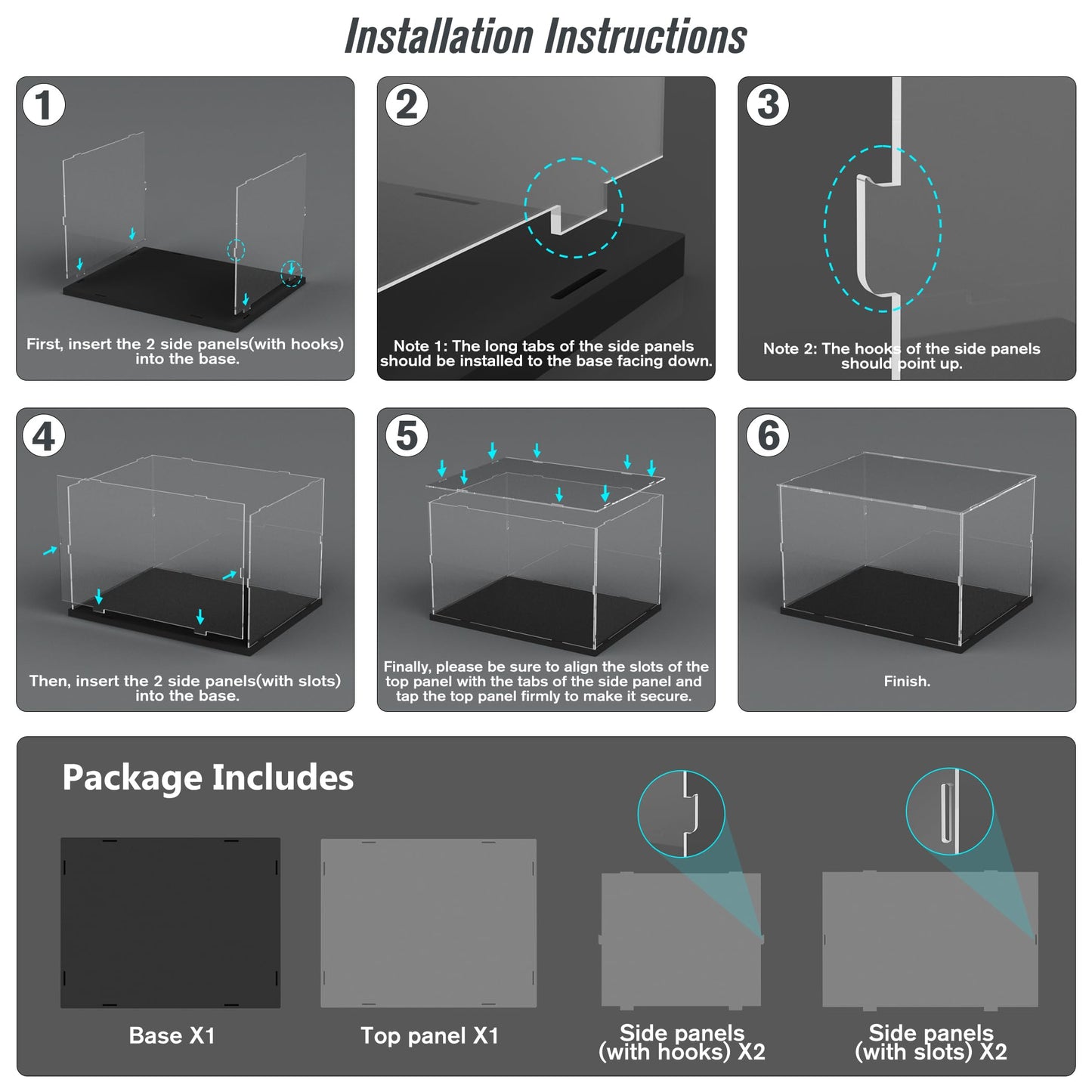 Installation Instructions

1

First, insert the 2 side panels(with hooks) into the base.

2

Note 1: The long tabs of the side panels should be installed to the base facing down.

3

Note 2: The hooks of the side panels should point up.

4

Then, insert the 2 side panels(with slots) into the base.

5

Finally, please be sure to align the slots of the top panel with the tabs of the side panel and tap the top panel firmly to make it secure.

6

Finish.

Package Includes

Base X1

Top panel X1

Side panels (with hooks) X2

Side panels (with slots) X2