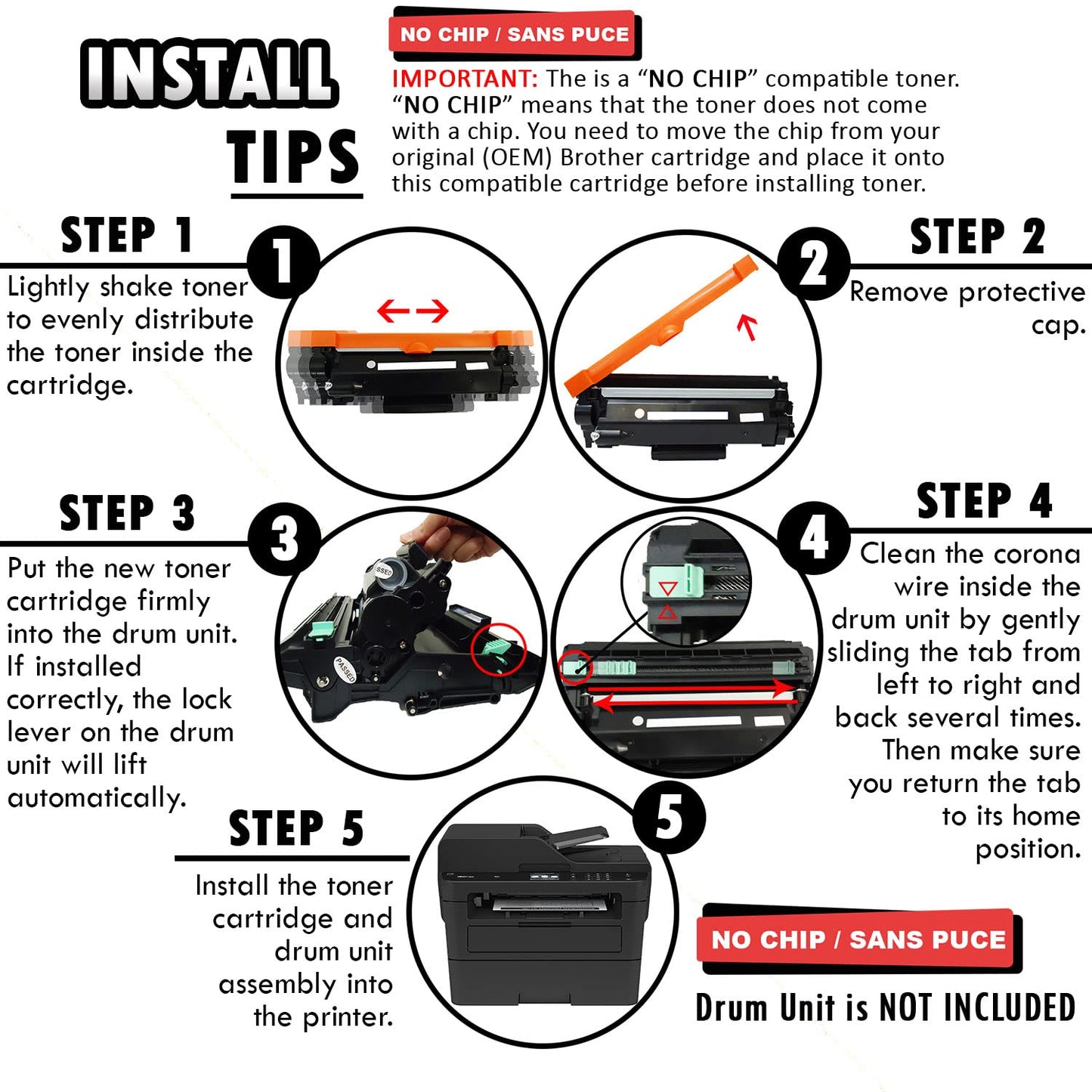 INSTALL TIPS

NO CHIP / SANS PUCE

IMPORTANT: The is a “NO CHIP” compatible toner. “NO CHIP” means that the toner does not come with a chip. You need to move the chip from your original (OEM) Brother cartridge and place it onto this compatible cartridge before installing toner.

STEP 1

1

Lightly shake toner to evenly distribute the toner inside the cartridge.

STEP 2

2

Remove protective cap.

STEP 3

3

Put the new toner cartridge firmly into the drum unit. If installed correctly, the lock lever on the drum unit will lift automatically.

SSED

PASSED

STEP 4

4

Clean the corona wire inside the drum unit by gently sliding the tab from left to right and back several times. Then make sure you return the tab to its home position.

STEP 5

5

Install the toner cartridge and drum unit assembly into the printer.

NO CHIP / SANS PUCE

Drum Unit is NOT INCLUDED