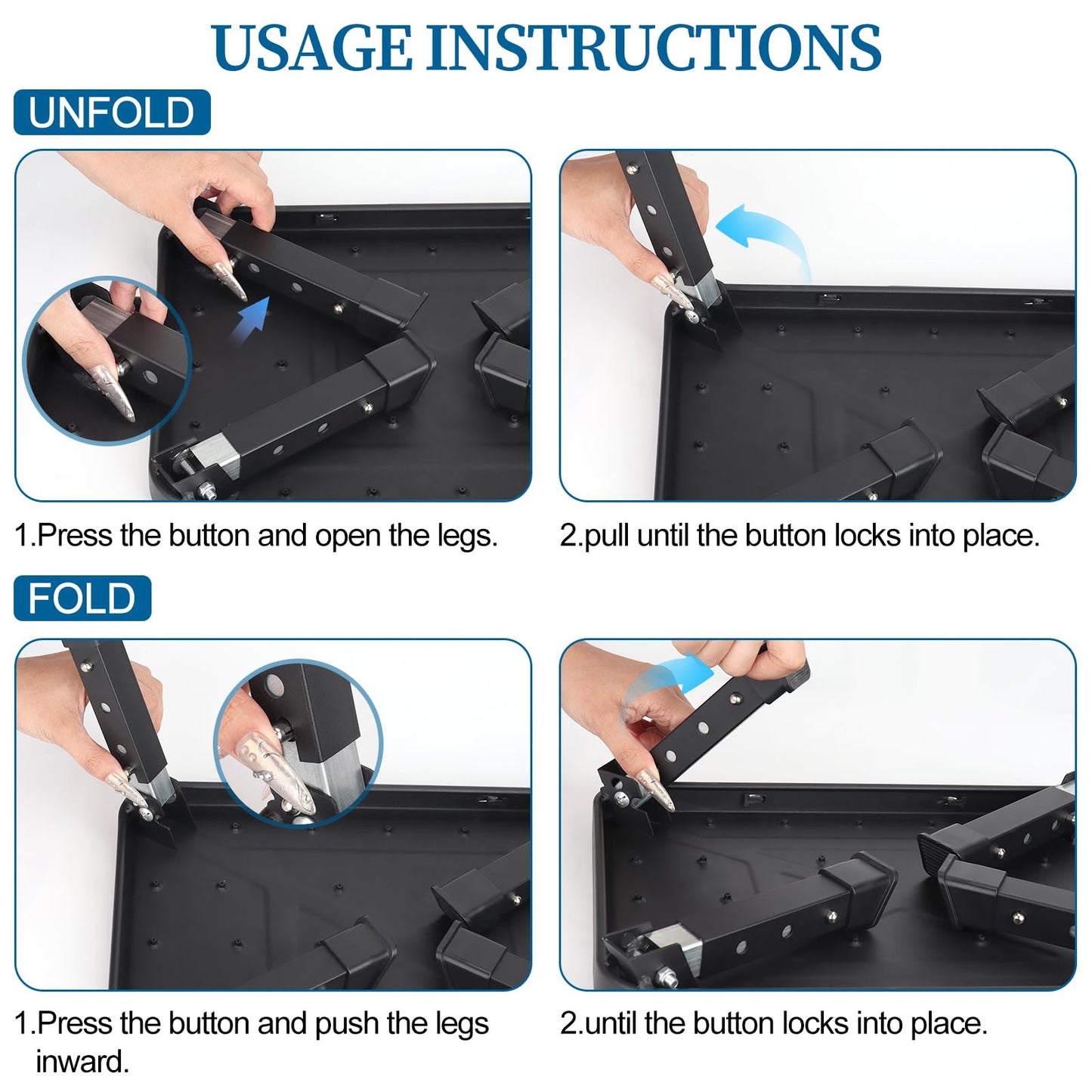 USAGE INSTRUCTIONS

UNFOLD

1.Press the button and open the legs.

2.pull until the button locks into place.

FOLD

1.Press the button and push the legs inward.

2.until the button locks into place.