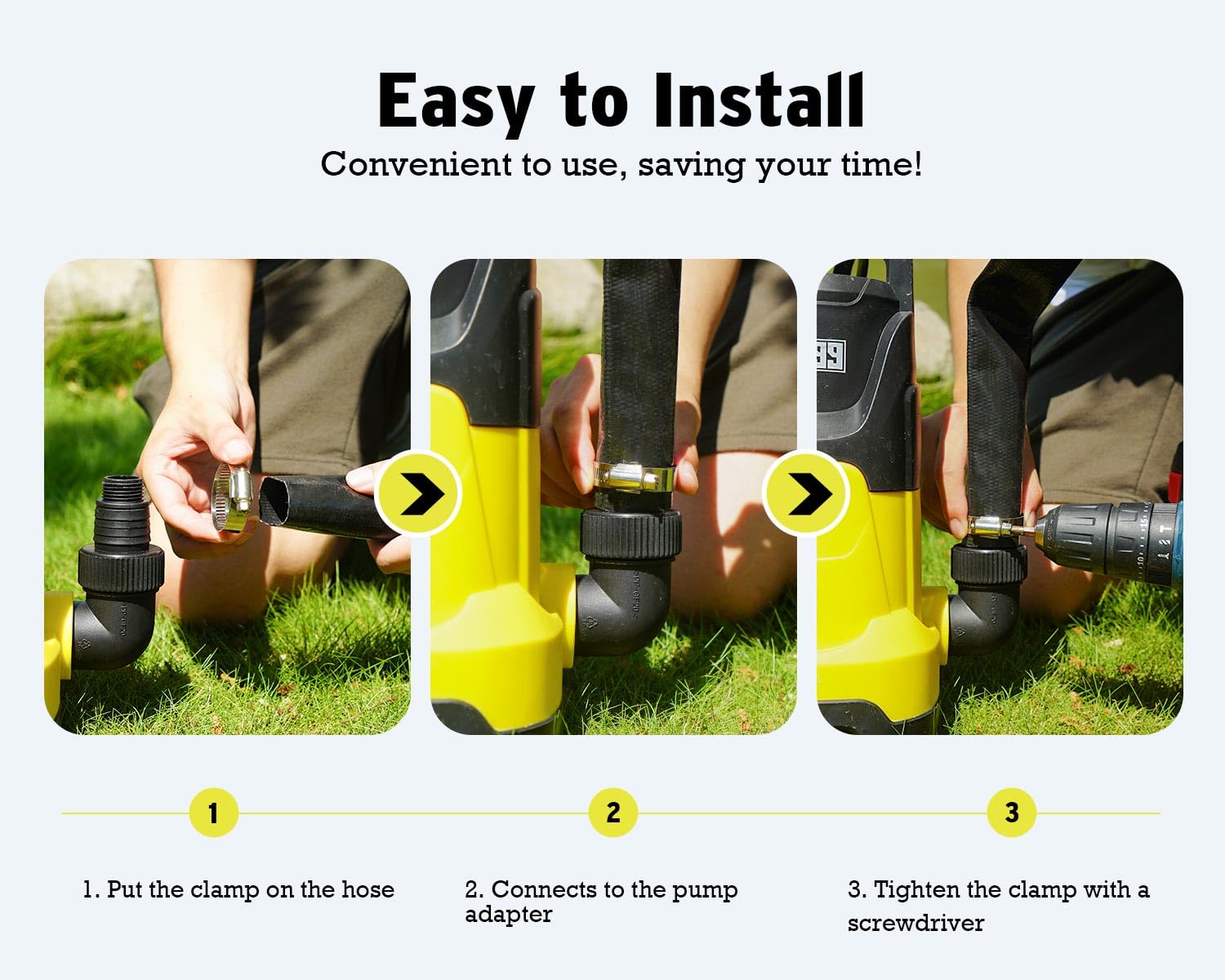 Easy to Install
Convenient to use, saving your time!

1

2

3

1. Put the clamp on the hose

2. Connects to the pump adapter

3. Tighten the clamp with a screwdriver