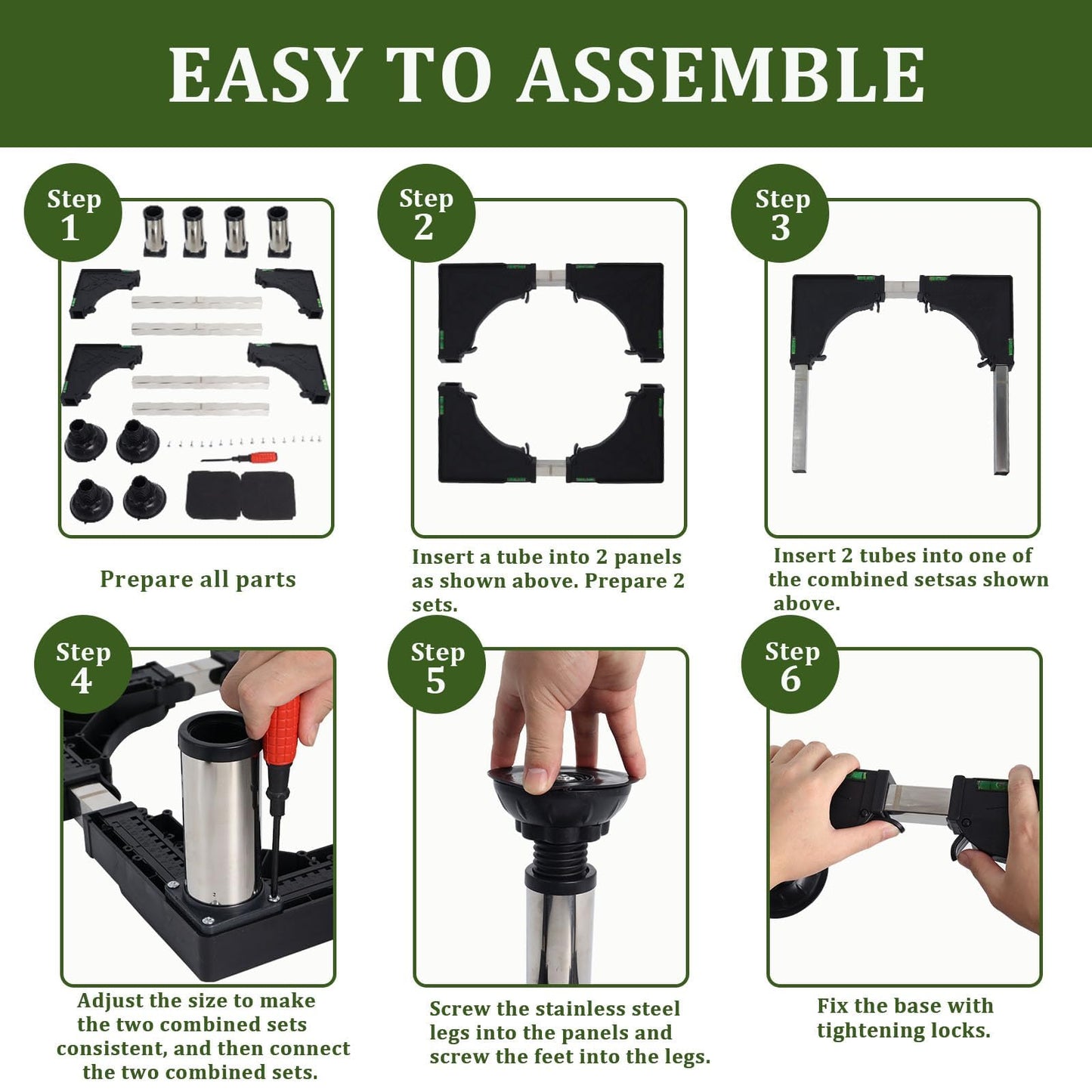 EASY TO ASSEMBLE

Step 1

Prepare all parts

Step 2

Insert a tube into 2 panels as shown above. Prepare 2 sets.

Step 3

Insert 2 tubes into one of the combined setsas shown above.

Step 4

Adjust the size to make the two combined sets consistent, and then connect the two combined sets.

Step 5

Screw the stainless steel legs into the panels and screw the feet into the legs.

Step 6

Fix the base with tightening locks.