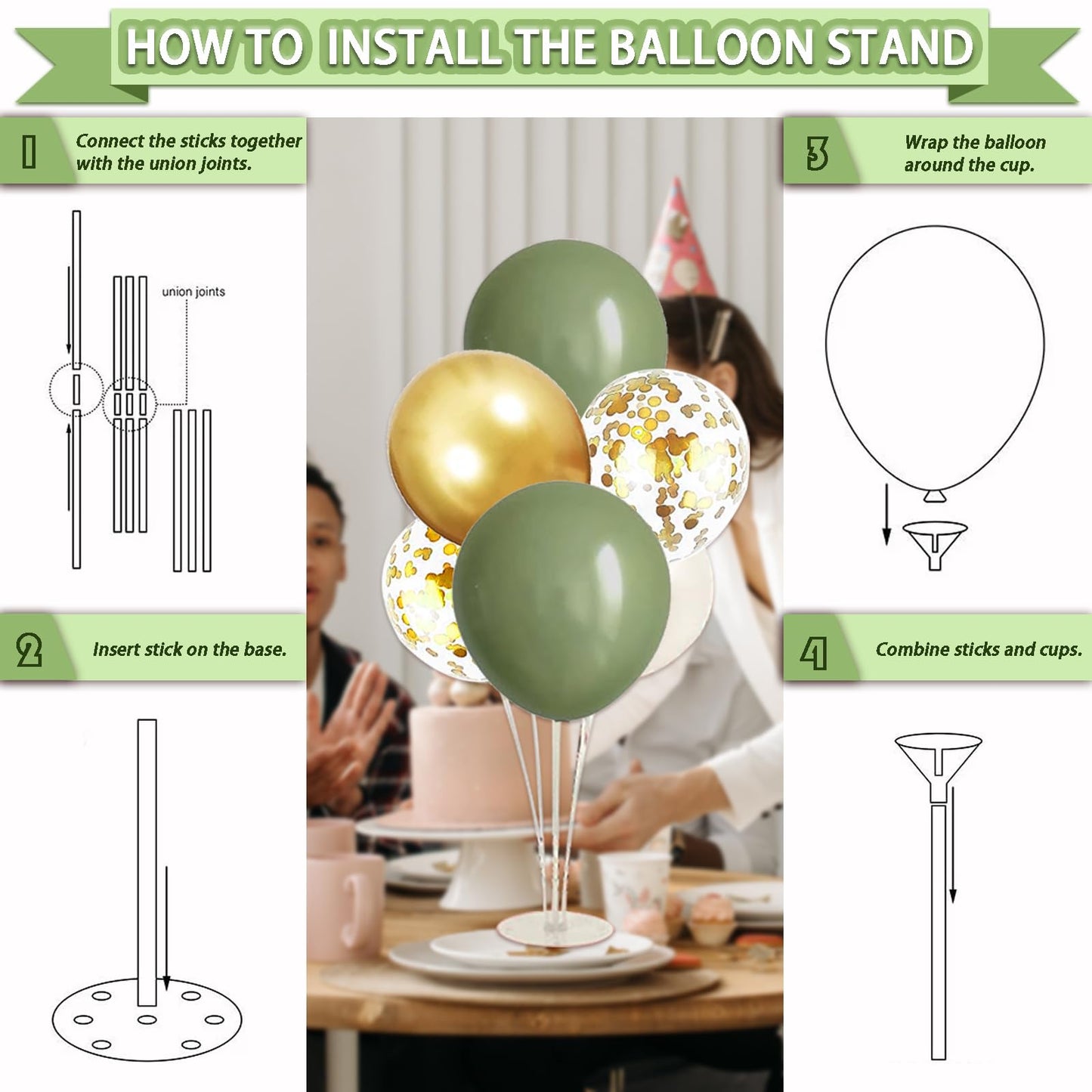 HOW TO INSTALL THE BALLOON STAND

1 Connect the sticks together with the union joints.

union joints

2 Insert stick on the base.

3 Wrap the balloon around the cup.

4 Combine sticks and cups.