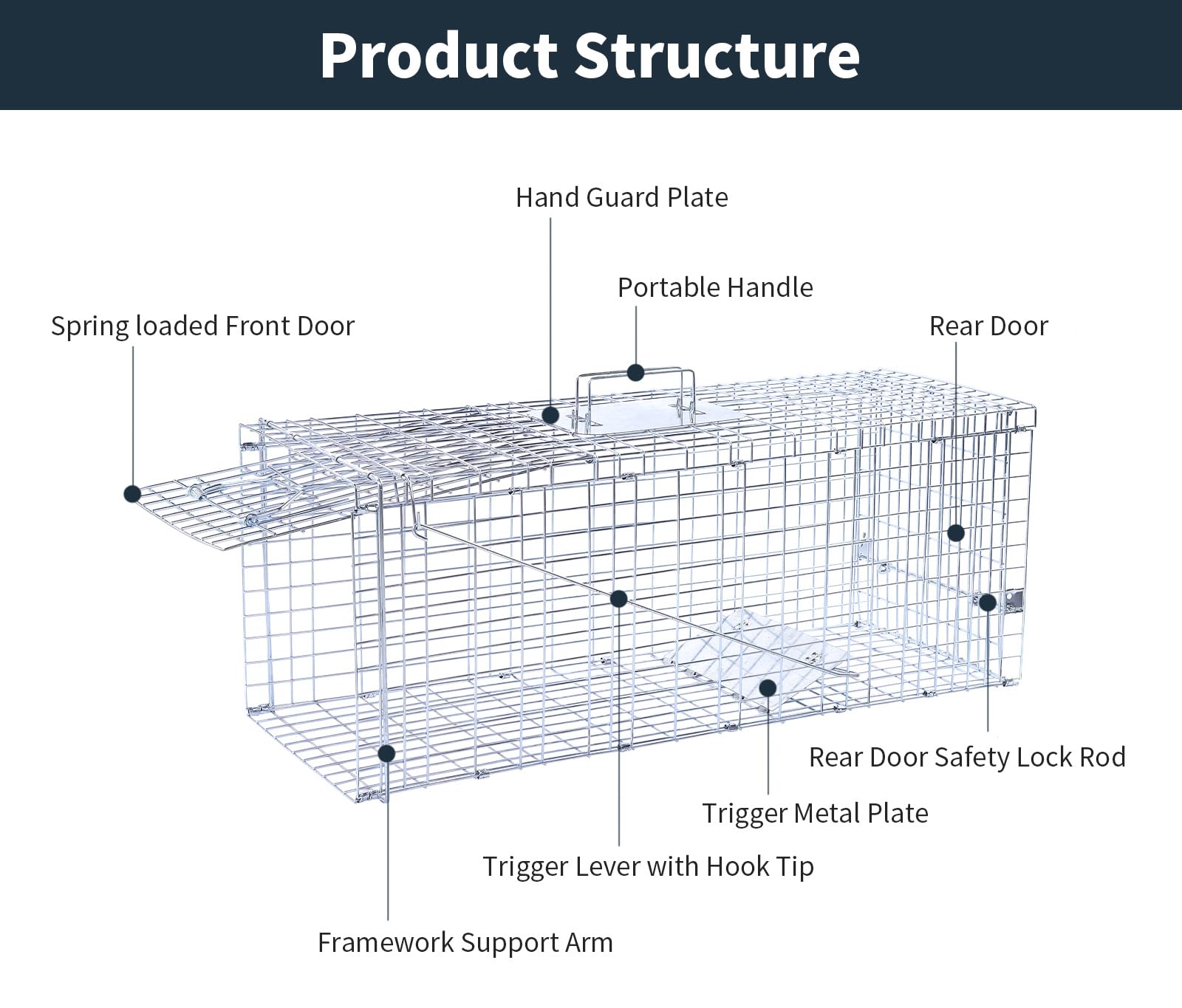 Product Structure

Hand Guard Plate

Portable Handle

Spring loaded Front Door

Rear Door

Rear Door Safety Lock Rod

Trigger Metal Plate

Trigger Lever with Hook Tip

Framework Support Arm